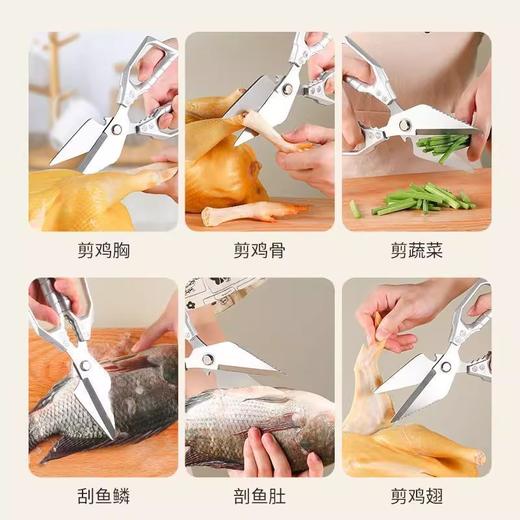 剪鸡胸

剪鸡骨

剪蔬菜

刮鱼鳞

剖鱼肚

剪鸡翅