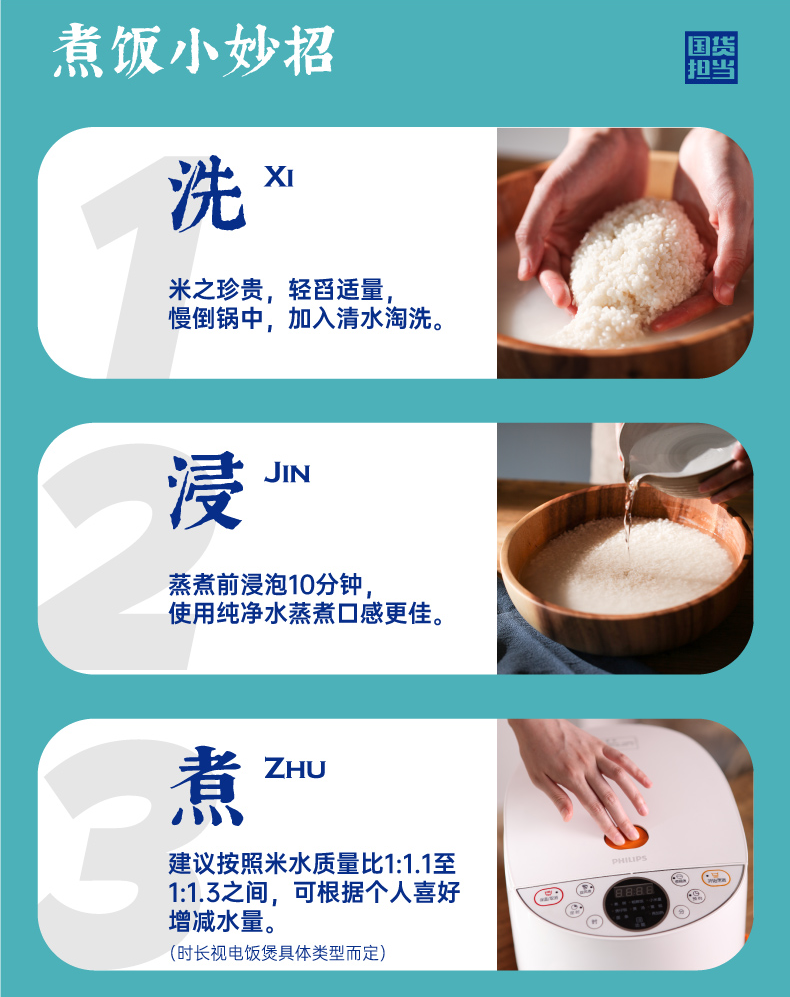 煮饭小妙招

国货担当

1
洗 XI
米之珍贵，轻舀适量，慢倒锅中，加入清水淘洗。

2
浸 JIN
蒸煮前浸泡10分钟，使用纯净水蒸煮口感更佳。

3
煮 ZHU
建议按照米水质量比1:1.1至1:1.3之间，可根据个人喜好增减水量。
（时长视电饭煲具体类型而定）

PHILIPS