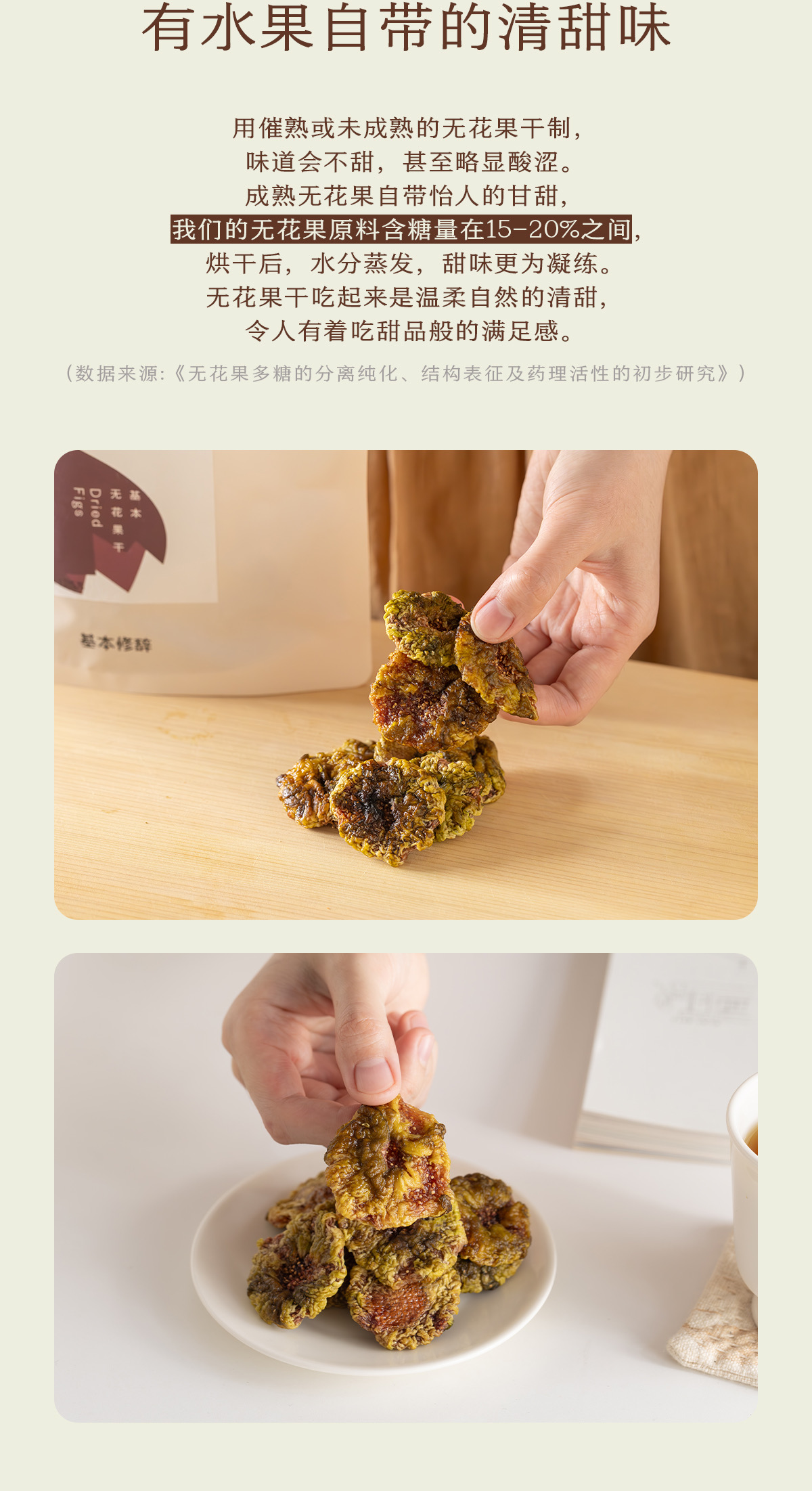 有水果自带的清甜味

用催熟或未成熟的无花果干制，
味道会不甜，甚至略显酸涩。
成熟无花果自带怡人的甘甜，
我们的无花果原料含糖量在15-20%之间，
烘干后，水分蒸发，甜味更为凝练。
无花果干吃起来是温柔自然的清甜，
令人有着吃甜品般的满足感。

（数据来源：《无花果多糖的分离纯化、结构表征及药理活性的初步研究》）

基本
无花果干
Dried Figs

基本修辞