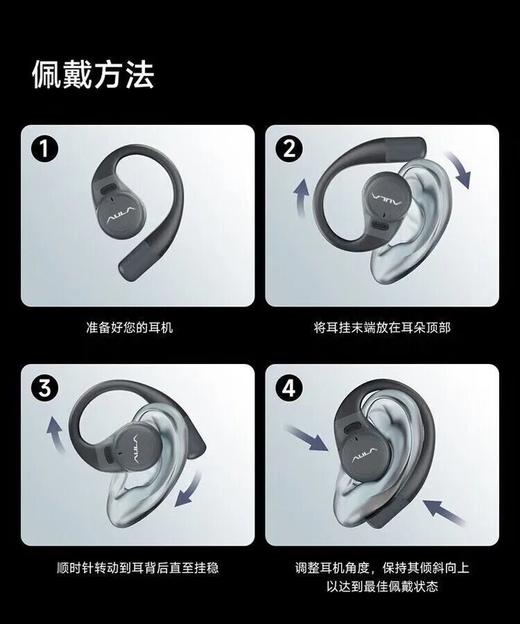 佩戴方法

1

AULA

准备好您的耳机

2

AULA

将耳挂末端放在耳朵顶部

3

AULA

顺时针转动到耳背后直至挂稳

4

AULA

调整耳机角度，保持其倾斜向上以达到最佳佩戴状态