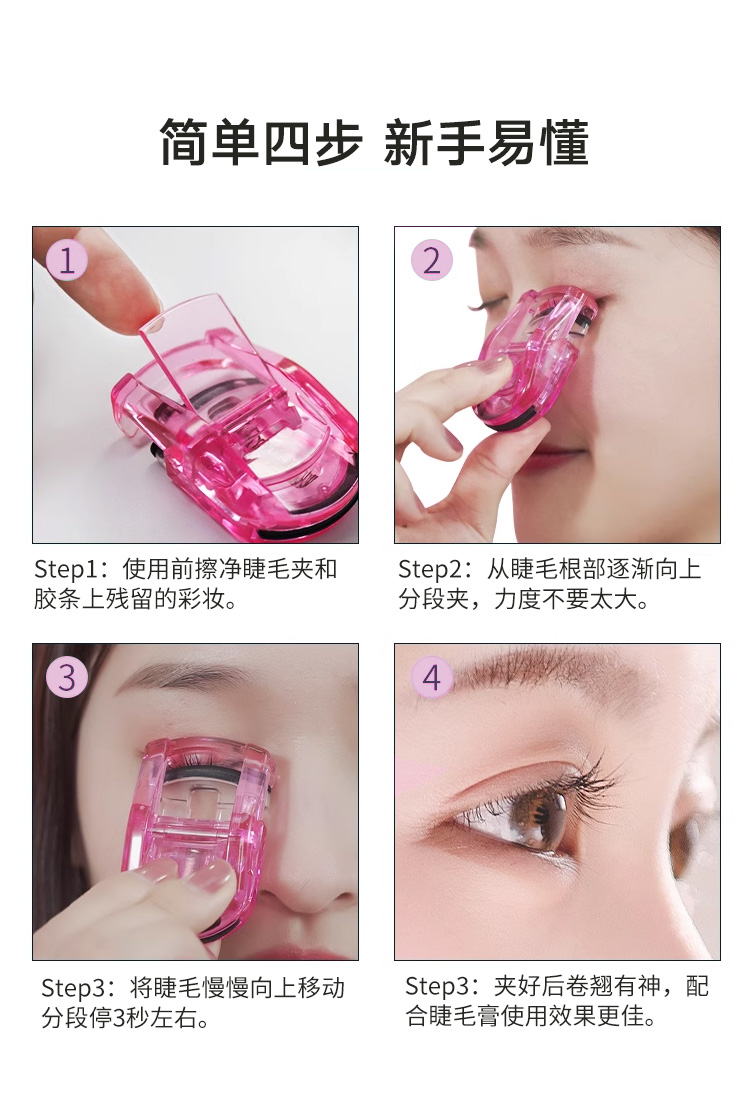 简单四步 新手易懂

1

Step1：使用前擦净睫毛夹和胶条上残留的彩妆。

2

Step2：从睫毛根部逐渐向上分段夹，力度不要太大。

3

Step3：将睫毛慢慢向上移动分段停3秒左右。

4

Step3：夹好后卷翘有神，配合睫毛膏使用效果更佳。