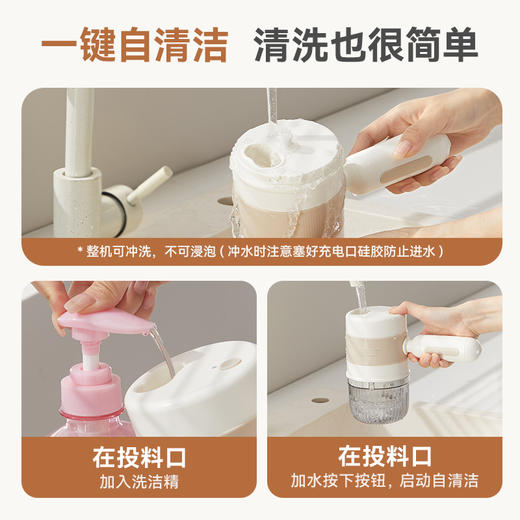 一键自清洁 清洗也很简单

* 整机可冲洗，不可浸泡（冲水时注意塞好充电口硅胶防止进水）

在投料口
加入洗洁精

在投料口
加水按下按钮，启动自清洁