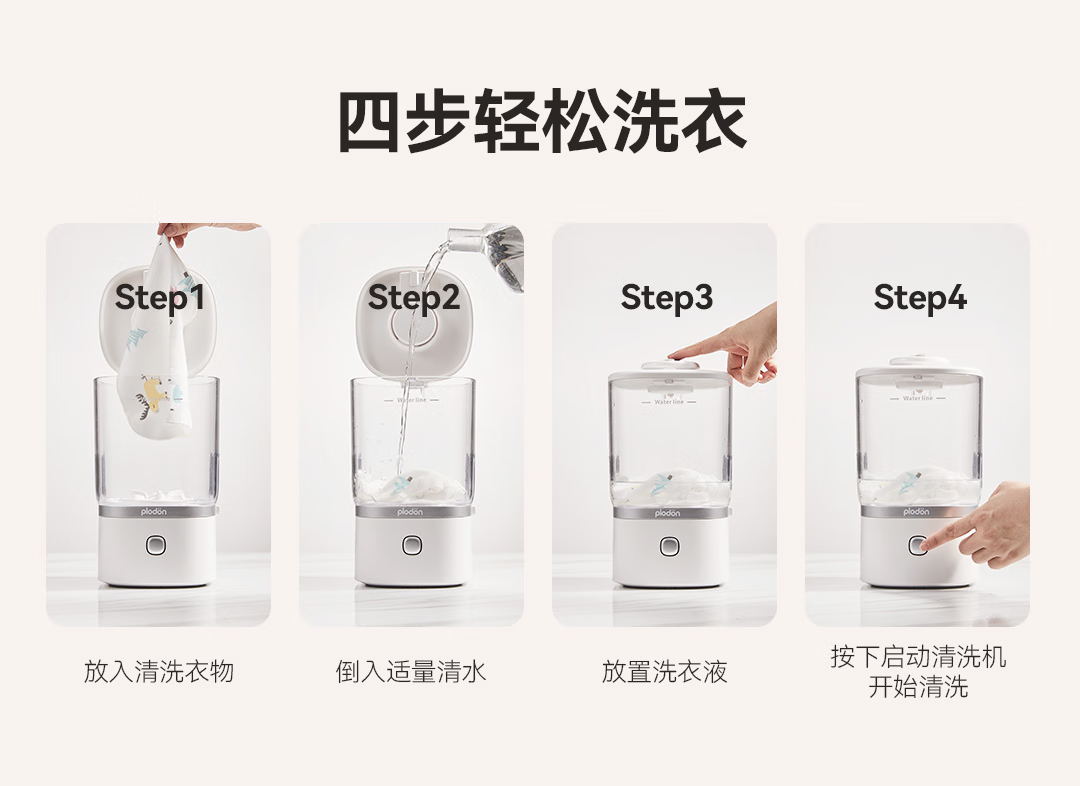 四步轻松洗衣

Step1

plodon

放入清洗衣物

Step2

Water line

plodon

倒入适量清水

Step3

Water line

plodon

放置洗衣液

Step4

Water line

plodon

按下启动清洗机
开始清洗