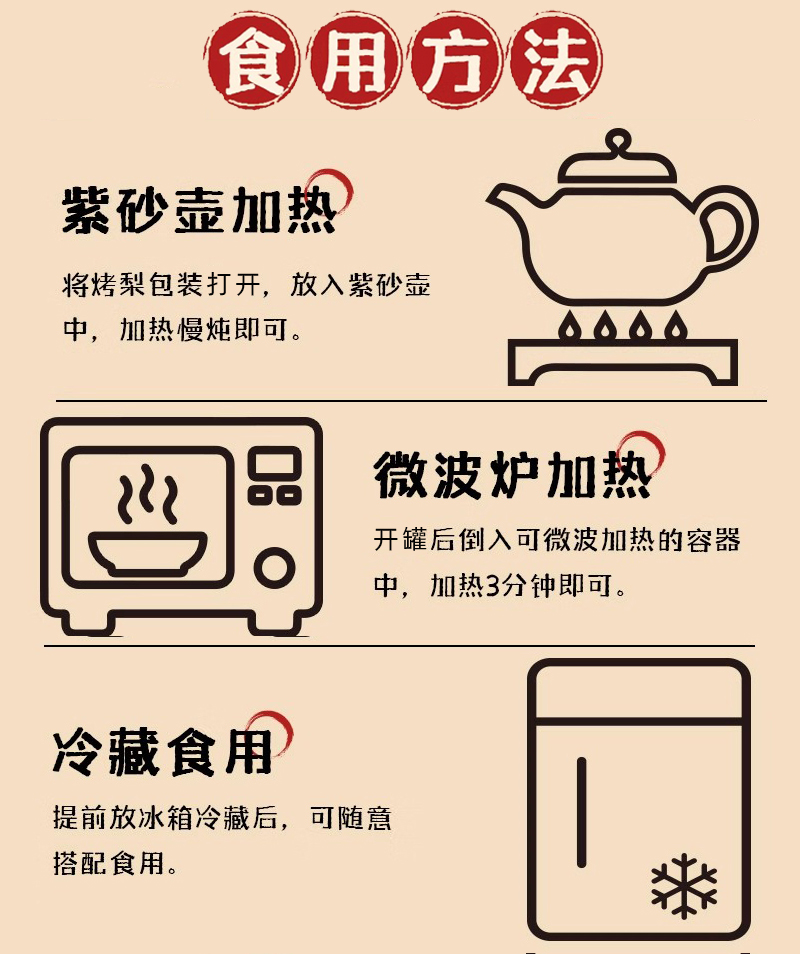 食用方法

紫砂壶加热

将烤梨包装打开，放入紫砂壶中，加热慢炖即可。

微波炉加热

开罐后倒入可微波加热的容器中，加热3分钟即可。

冷藏食用

提前放冰箱冷藏后，可随意搭配食用。