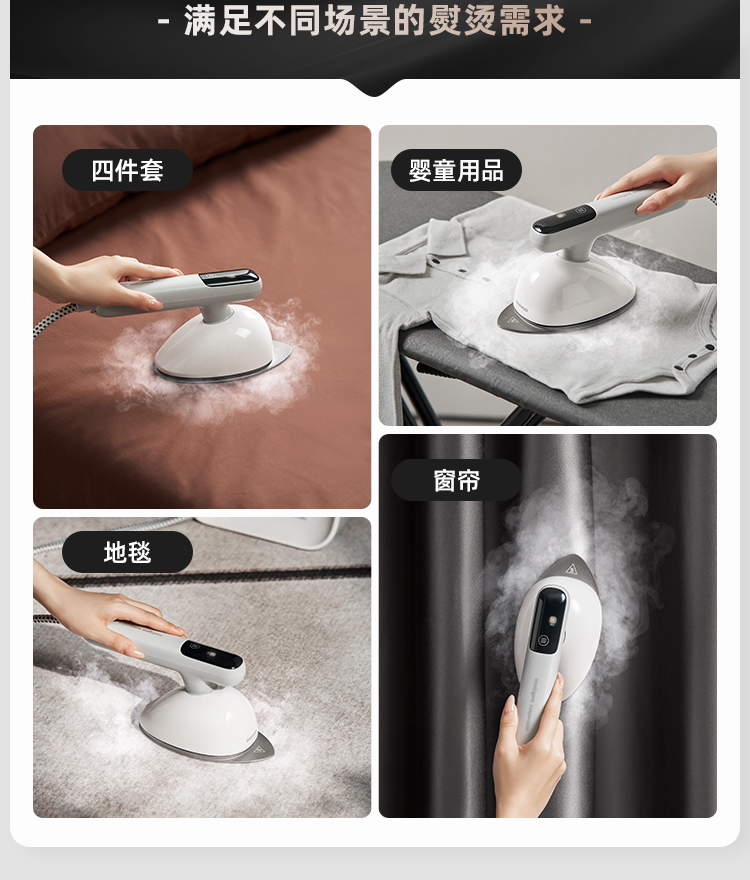 - 满足不同场景的熨烫需求 -

四件套

婴童用品

窗帘

地毯