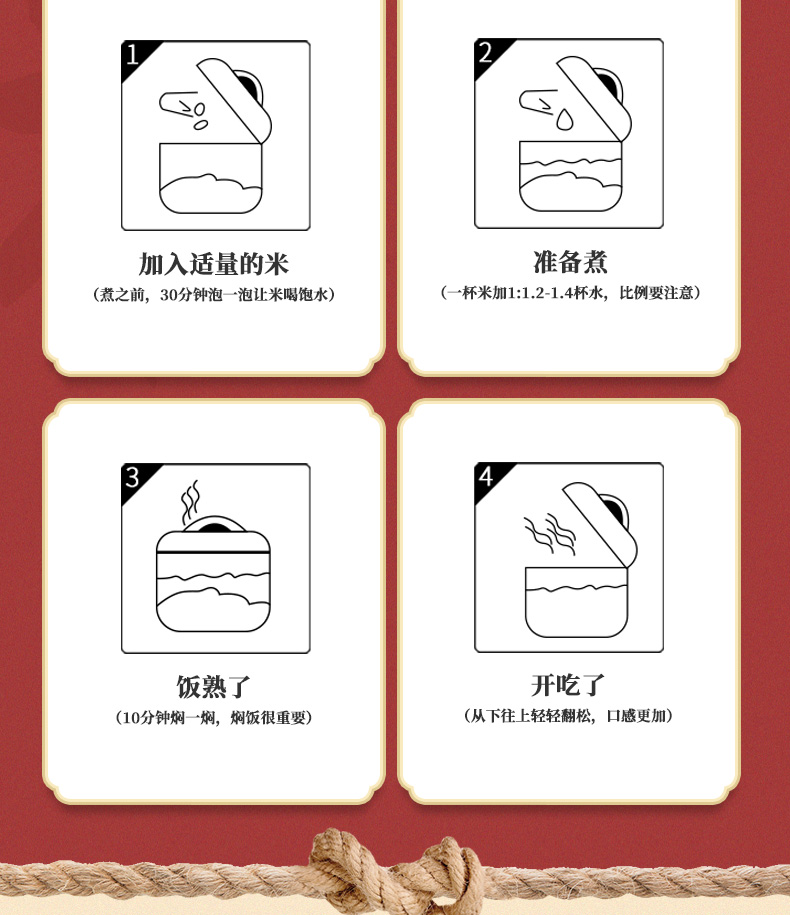 1

加入适量的米

（煮之前，30分钟泡一泡让米喝饱水）

2

准备煮

（一杯米加1:1.2-1.4杯水，比例要注意）

3

饭熟了

（10分钟焖一焖，焖饭很重要）

4

开吃了

（从下往上轻轻翻松，口感更加）