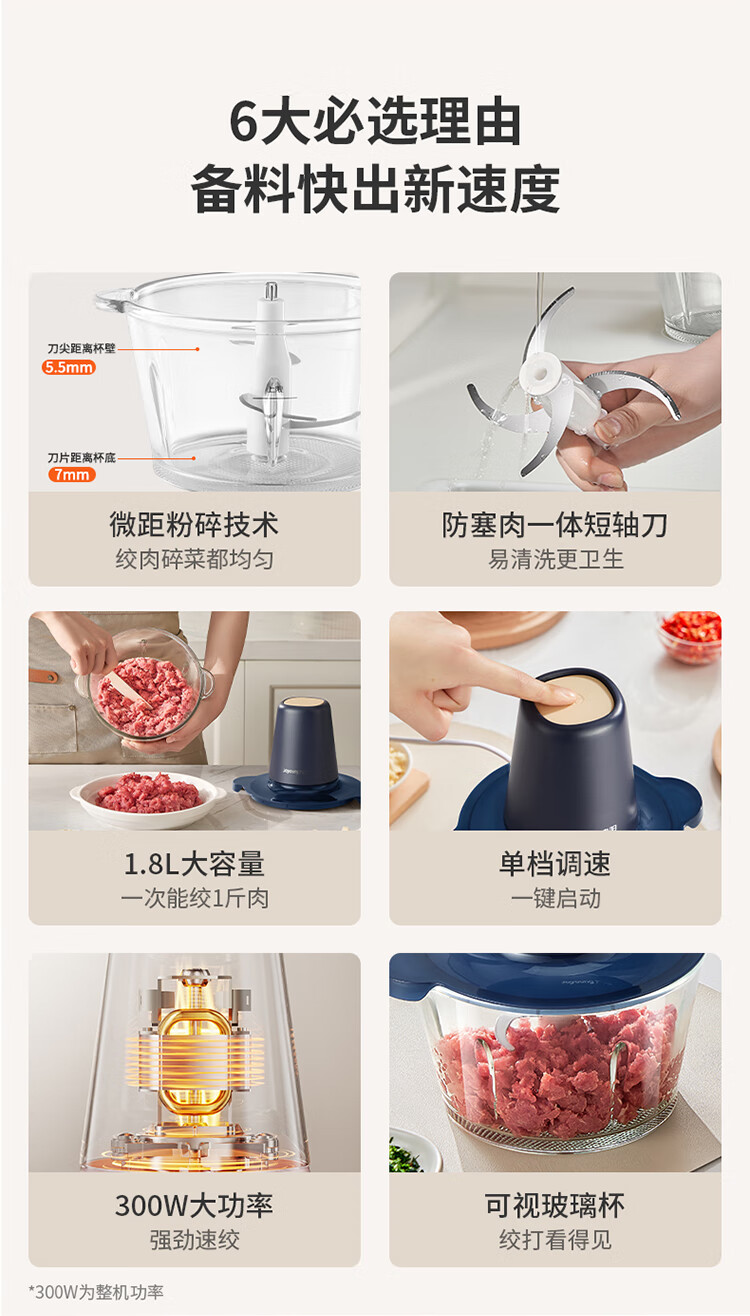 6大必选理由
备料快出新速度

刀尖距离杯壁
5.5mm
刀片距离杯底
7mm

微距粉碎技术
绞肉碎菜都均匀

防塞肉一体短轴刀
易清洗更卫生

1.8L大容量
一次能绞1斤肉

单档调速
一键启动

300W大功率
强劲速绞

可视玻璃杯
绞打看得见

*300W为整机功率