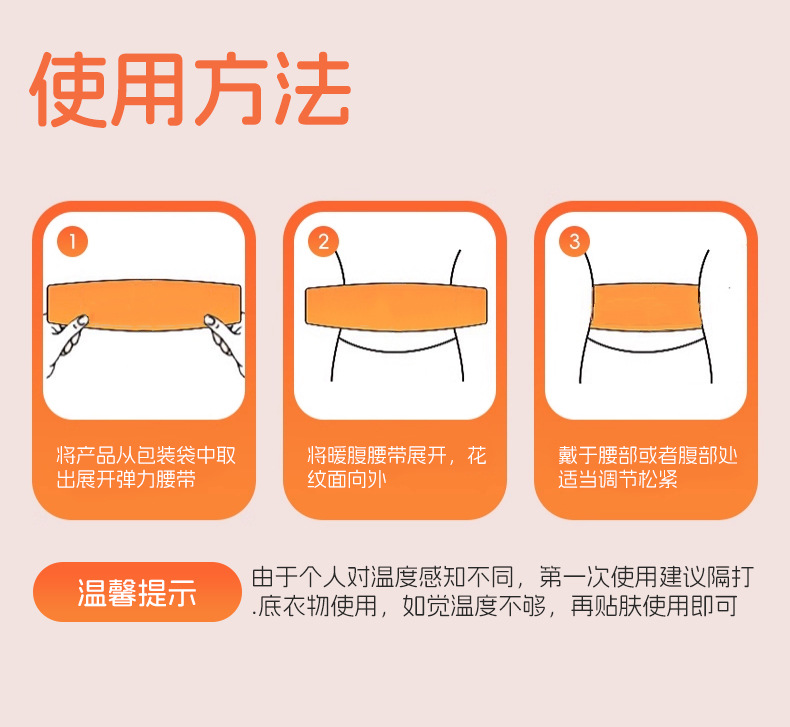 使用方法

1
将产品从包装袋中取出展开弹力腰带

2
将暖腹腰带展开，花纹面向外

3
戴于腰部或者腹部处适当调节松紧

温馨提示
由于个人对温度感知不同，第一次使用建议隔打.底衣物使用，如觉温度不够，再贴肤使用即可