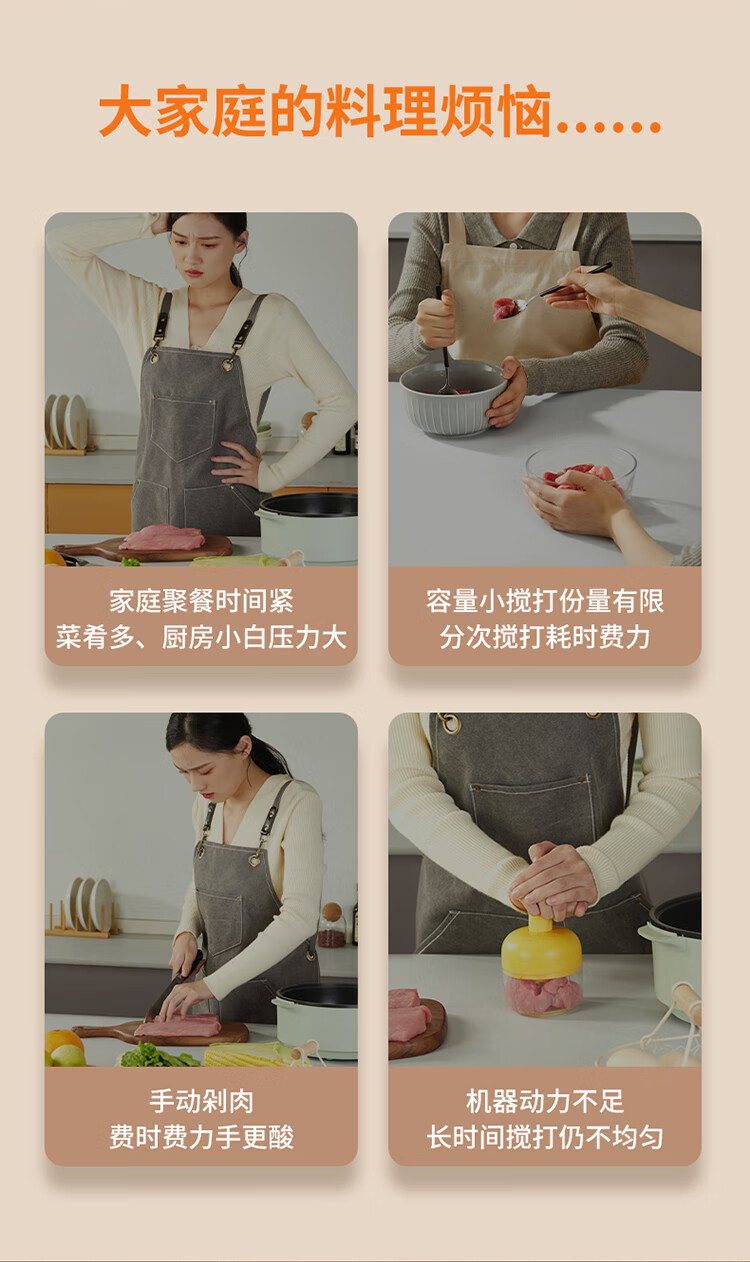 大家庭的料理烦恼……

家庭聚餐时间紧
菜肴多、厨房小白压力大

容量小搅打份量有限
分次搅打耗时费力

手动剁肉
费时费力手更酸

机器动力不足
长时间搅打仍不均匀