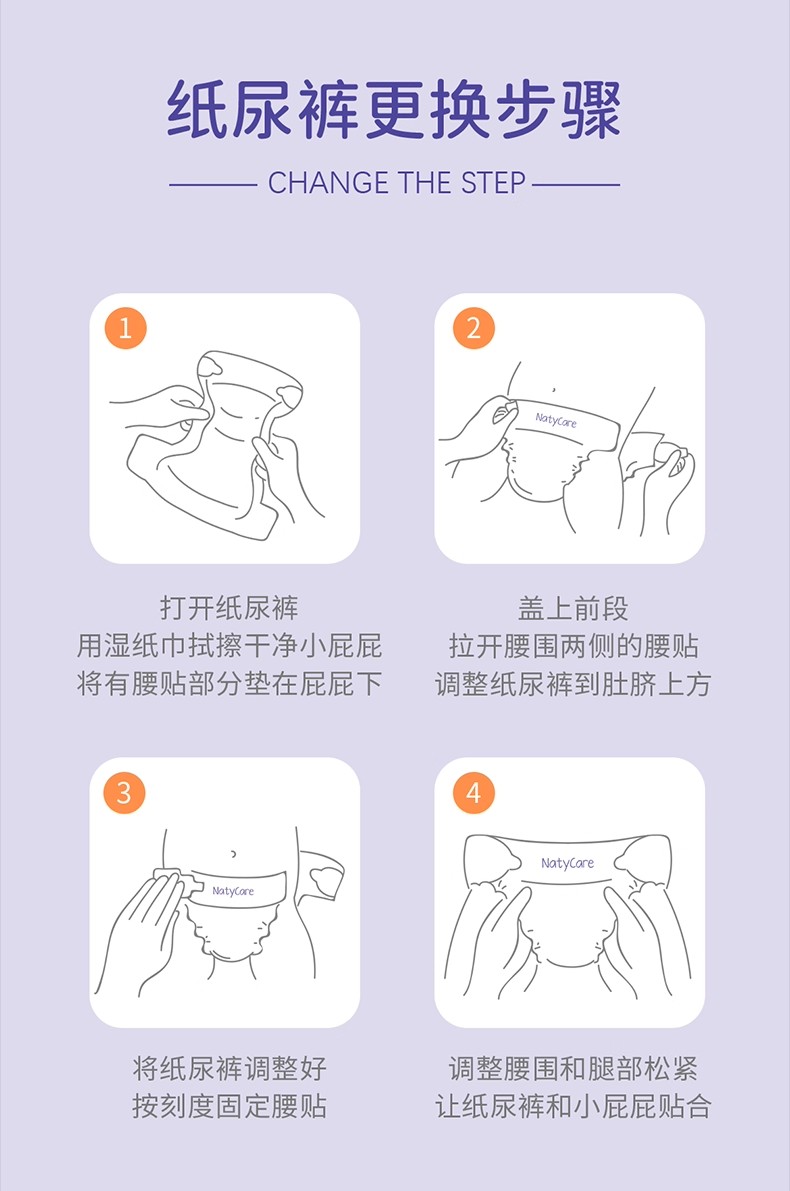 纸尿裤更换步骤

CHANGE THE STEP

1

打开纸尿裤
用湿纸巾拭擦干净小屁屁
将有腰贴部分垫在屁屁下

2

NatyCare

盖上前段
拉开腰围两侧的腰贴
调整纸尿裤到肚脐上方

3

NatyCare

将纸尿裤调整好
按刻度固定腰贴

4

NatyCare

调整腰围和腿部松紧
让纸尿裤和小屁屁贴合