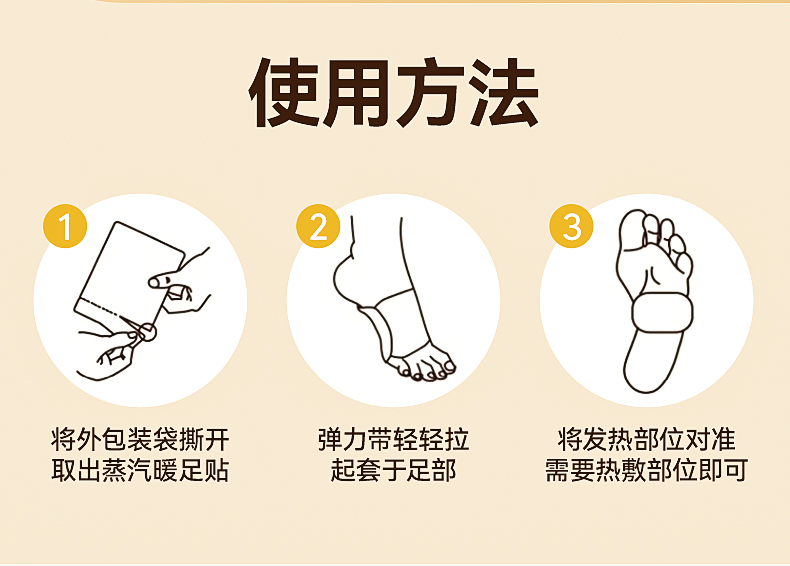 使用方法

1

将外包装袋撕开
取出蒸汽暖足贴

2

弹力带轻轻拉
起套于足部

3

将发热部位对准
需要热敷部位即可