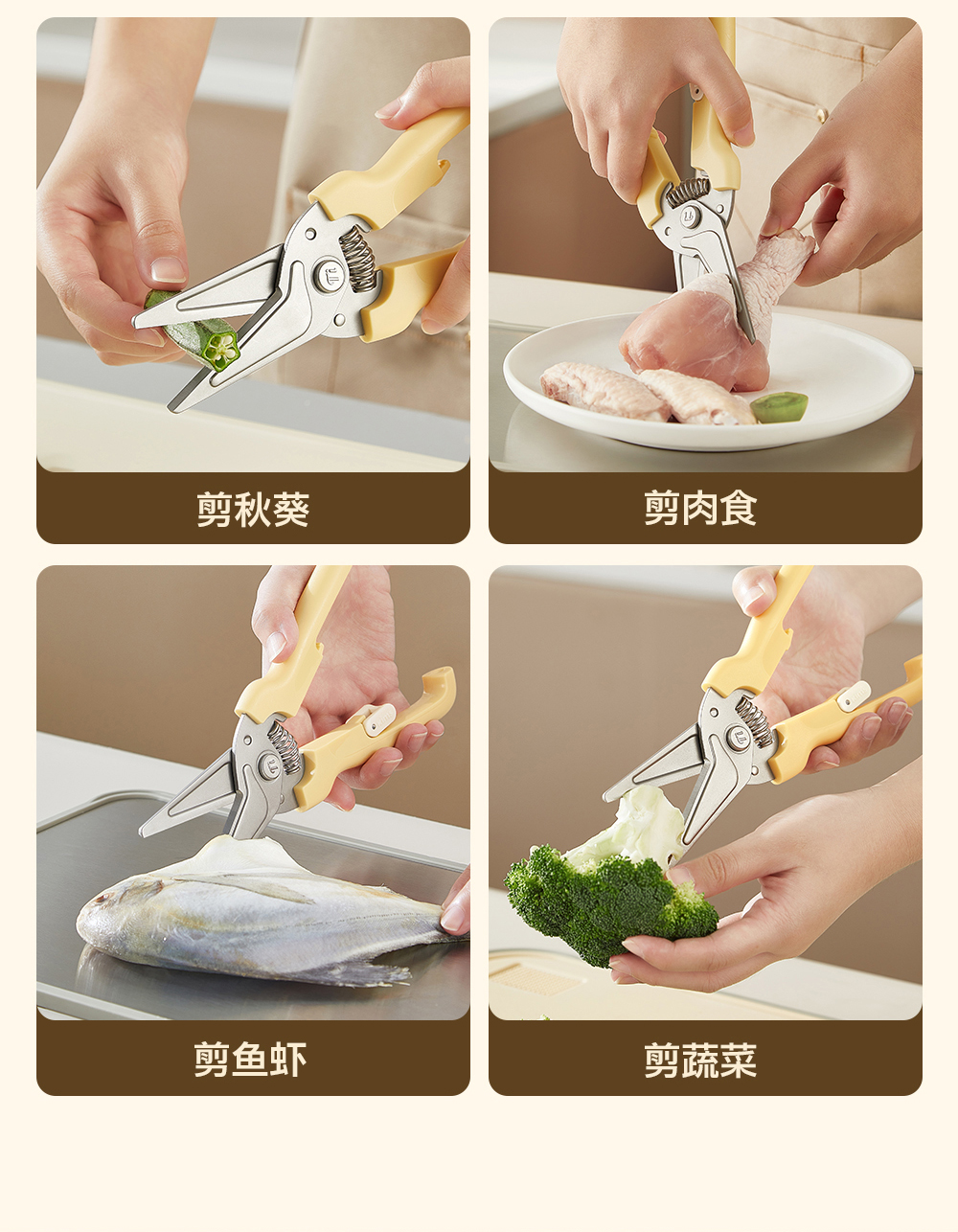 剪秋葵

剪肉食

剪鱼虾

剪蔬菜