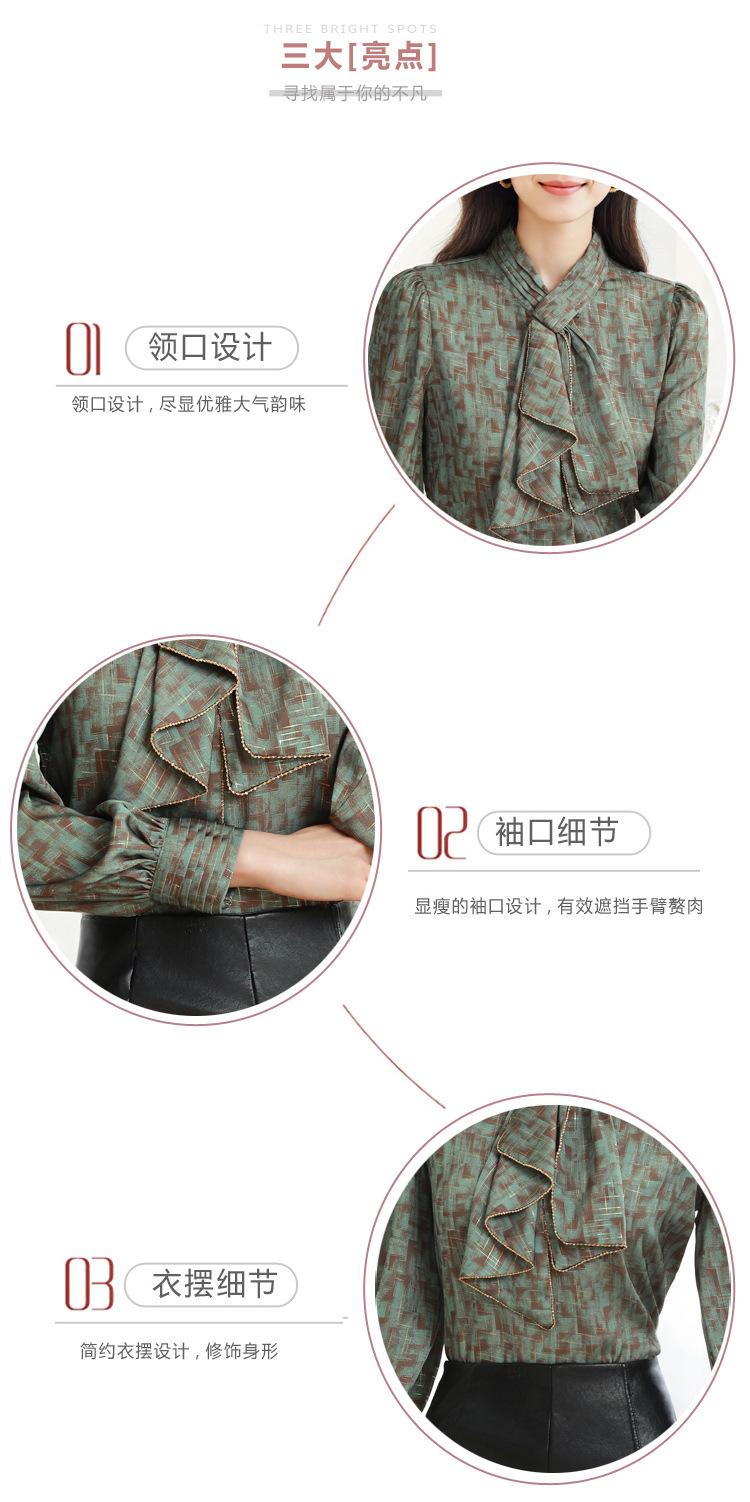 THREE BRIGHT SPOTS
三大[亮点]
寻找属于你的不凡

01 领口设计
领口设计，尽显优雅大气韵味

02 袖口细节
显瘦的袖口设计，有效遮挡手臂赘肉

03 衣摆细节
简约衣摆设计，修饰身形