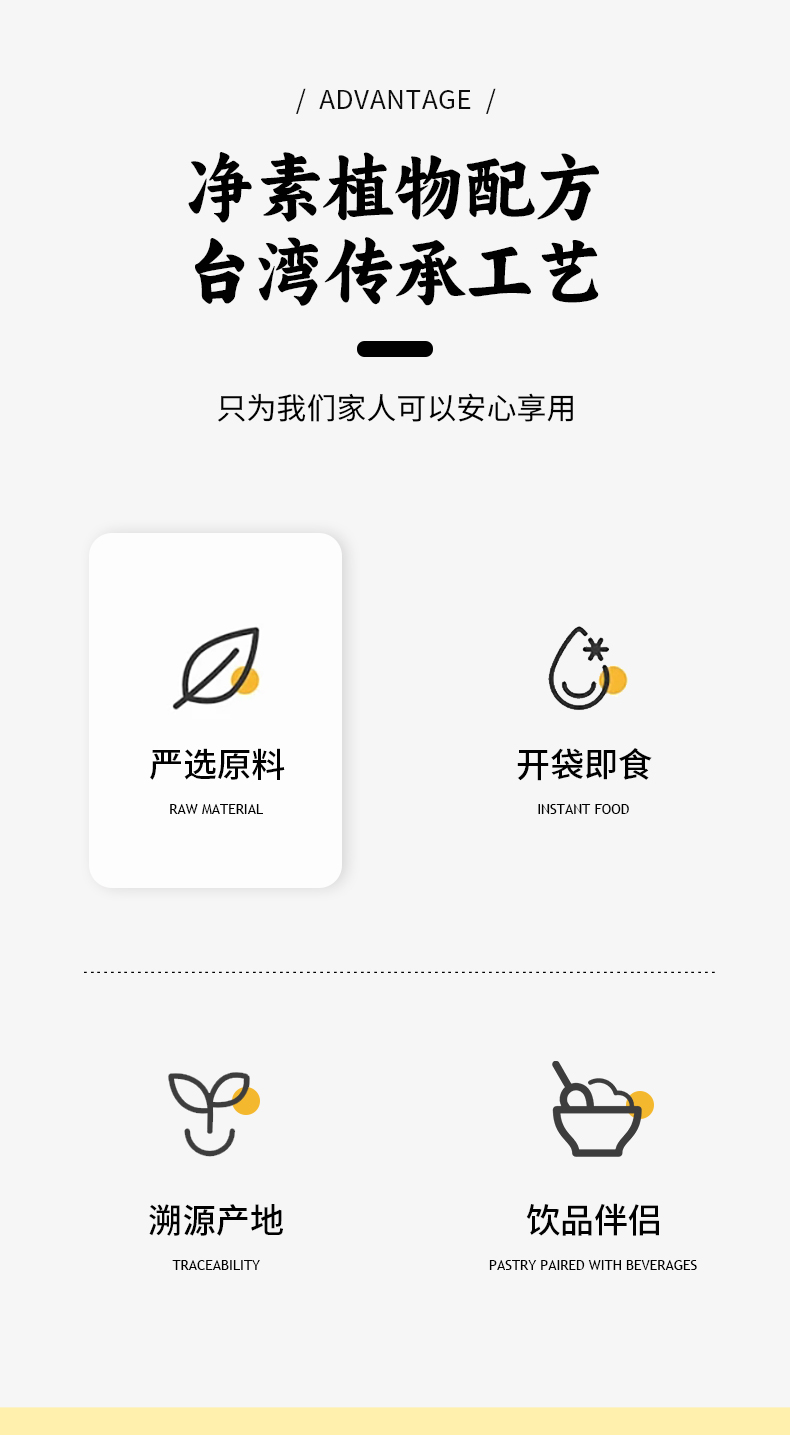 / ADVANTAGE /

净素植物配方
台湾传承工艺

只为我们家人可以安心享用

严选原料
RAW MATERIAL

开袋即食
INSTANT FOOD

溯源产地
TRACEABILITY

饮品伴侣
PASTRY PAIRED WITH BEVERAGES