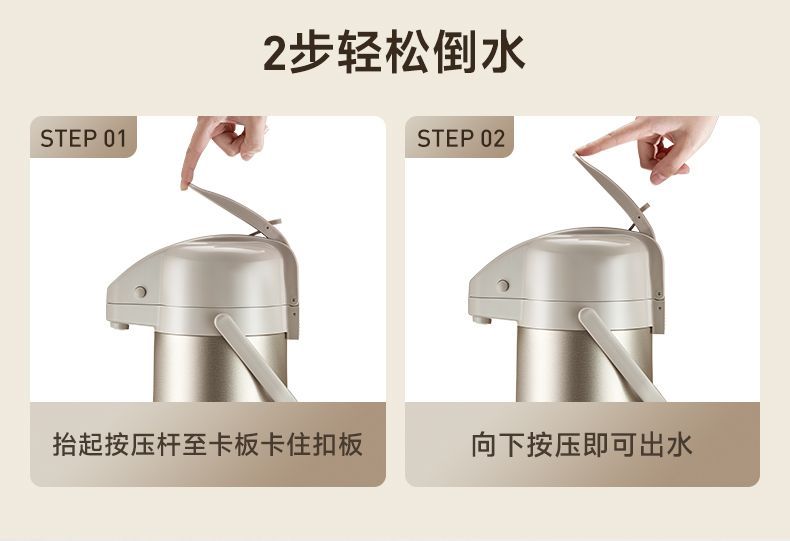 2步轻松倒水

STEP 01

抬起按压杆至卡板卡住扣板

STEP 02

向下按压即可出水