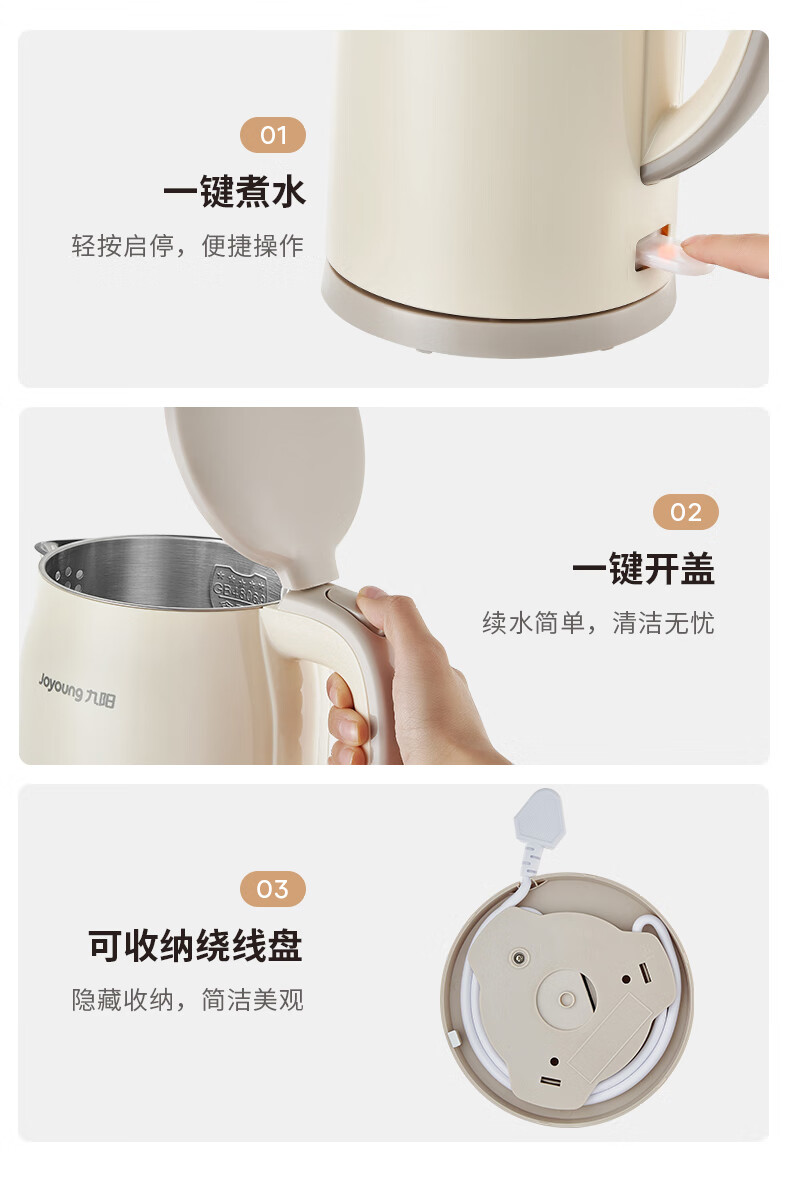 01

一键煮水

轻按启停，便捷操作

02

一键开盖

续水简单，清洁无忧

GB4806

Joyoung 九阳

03

可收纳绕线盘

隐藏收纳，简洁美观