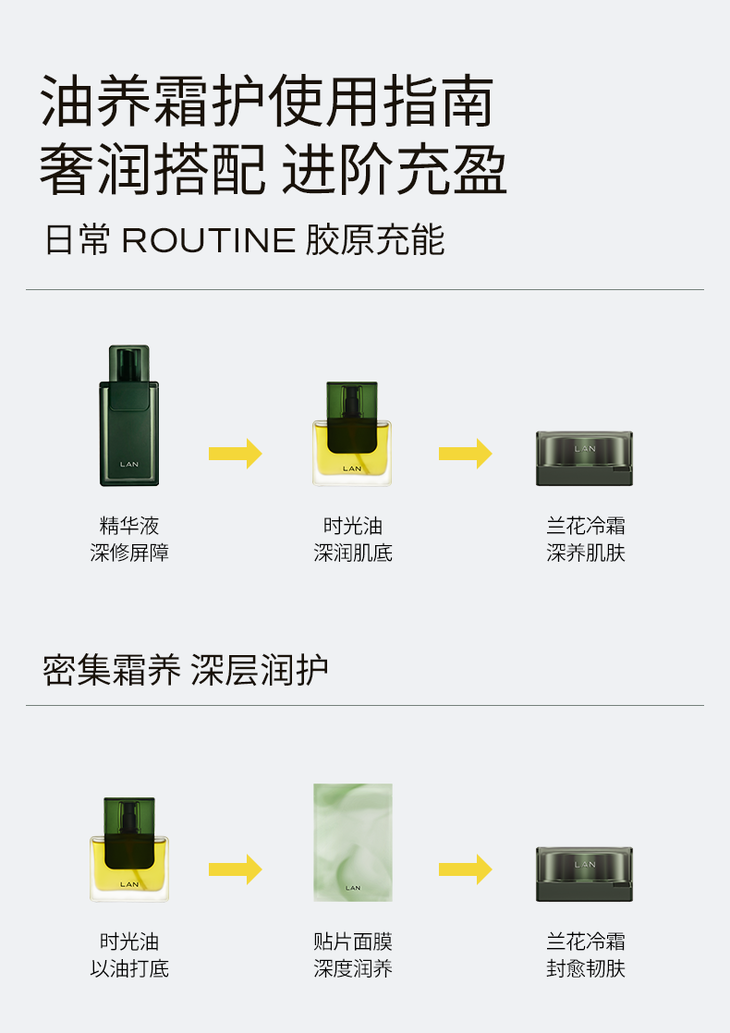 油养霜护使用指南
奢润搭配 进阶充盈

日常 ROUTINE 胶原充能

LAN
精华液
深修屏障

LAN
时光油
深润肌底

LAN
兰花冷霜
深养肌肤

密集霜养 深层润护

LAN
时光油
以油打底

LAN
贴片面膜
深度润养

LAN
兰花冷霜
封愈韧肤