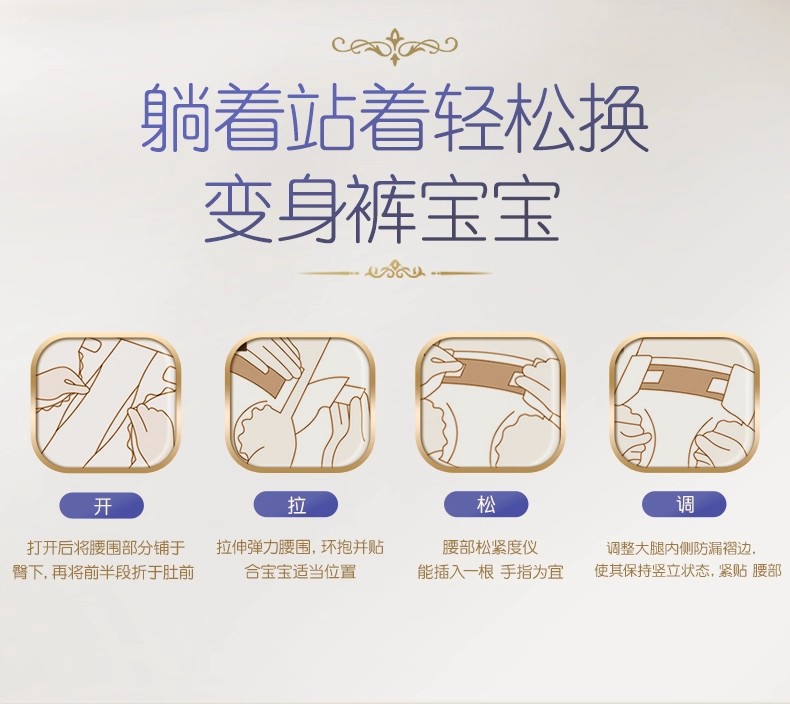 躺着站着轻松换
变身裤宝宝

开

打开后将腰围部分铺于臀下，再将前半段折于肚前

拉

拉伸弹力腰围，环抱并贴合宝宝适当位置

松

腰部松紧度仪能插入一根 手指为宜

调

调整大腿内侧防漏褶边，使其保持竖立状态，紧贴 腰部