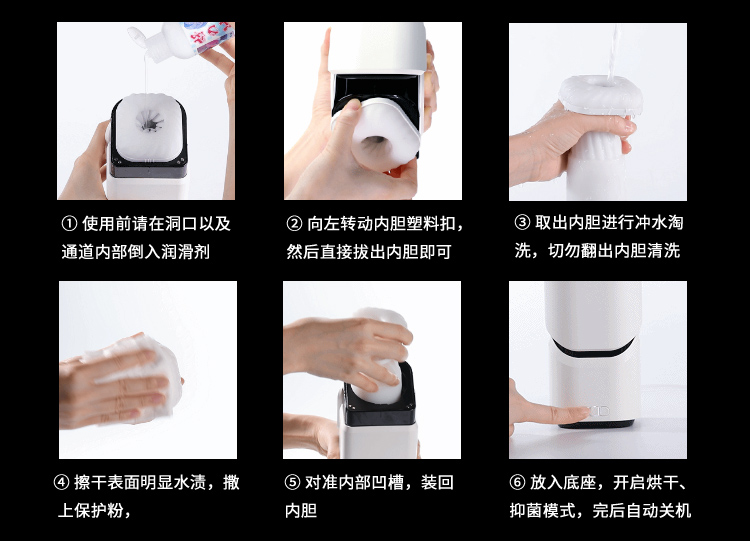 ① 使用前请在洞口以及通道内部倒入润滑剂

② 向左转动内胆塑料扣，然后直接拔出内胆即可

③ 取出内胆进行冲水淘洗，切勿翻出内胆清洗

④ 擦干表面明显水渍，撒上保护粉，

⑤ 对准内部凹槽，装回内胆

⑥ 放入底座，开启烘干、抑菌模式，完后自动关机