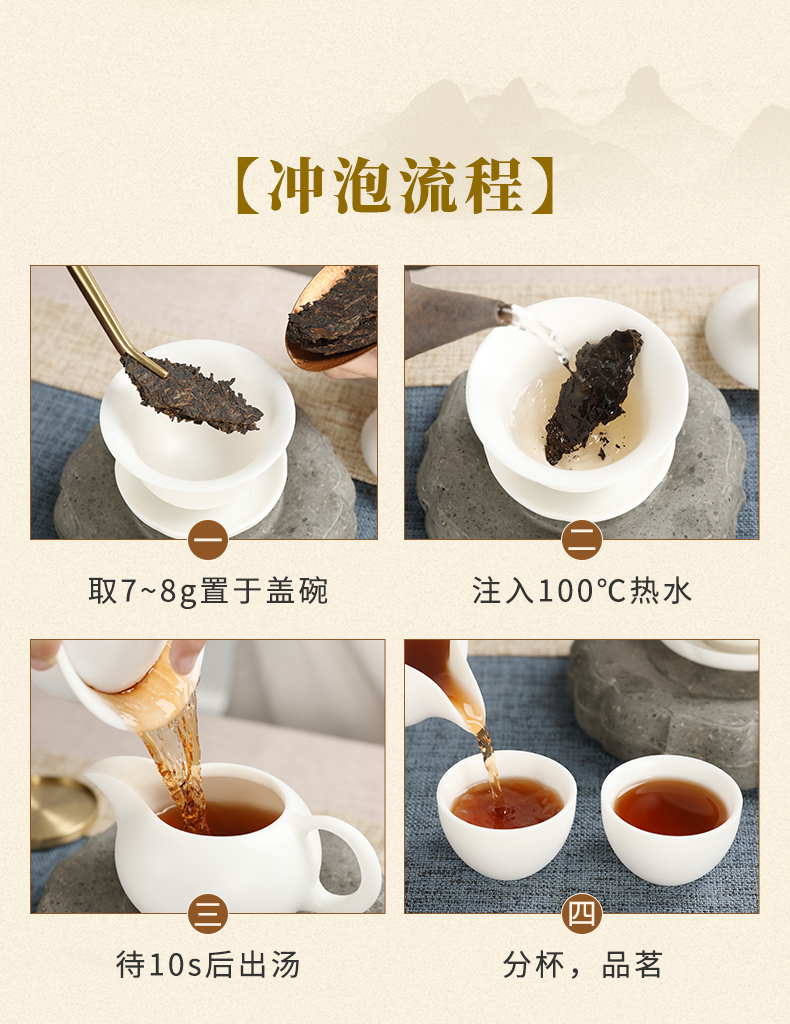 【冲泡流程】

一

取7~8g置于盖碗

二

注入100℃热水

三

待10s后出汤

四

分杯，品茗