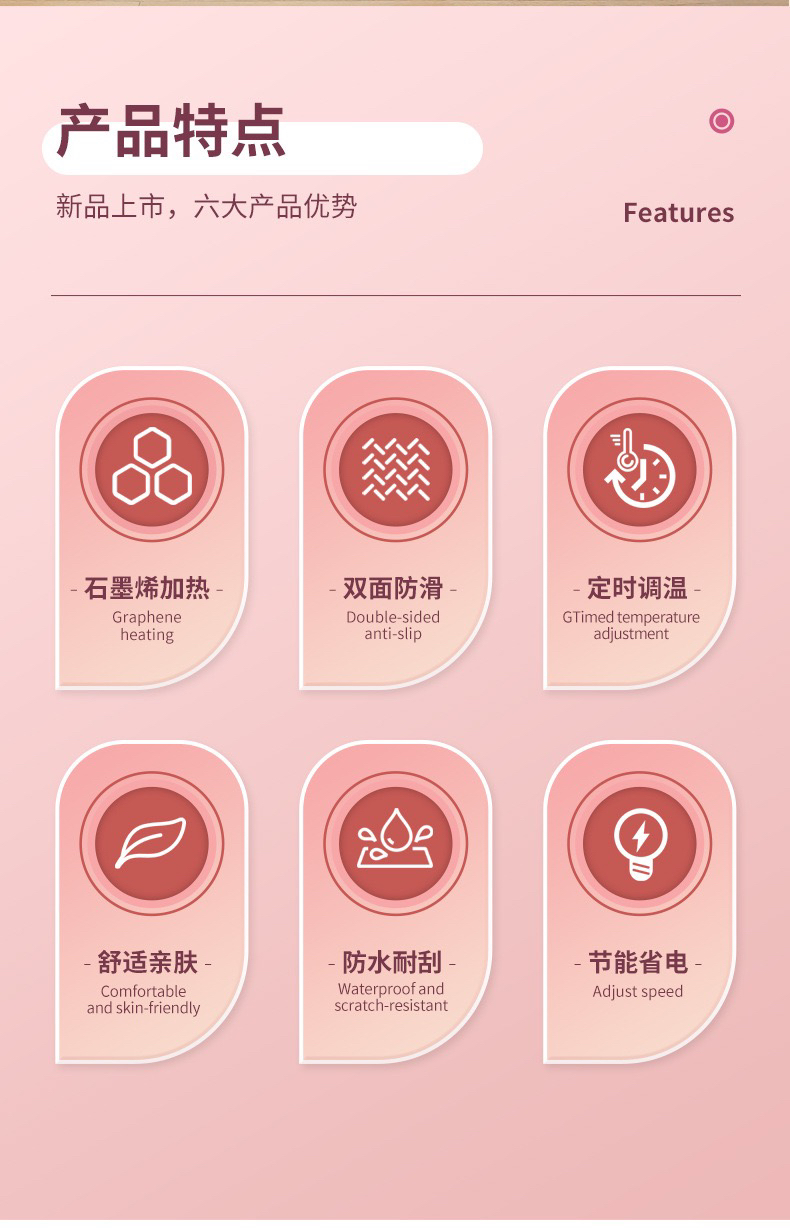 产品特点

新品上市，六大产品优势

Features

- 石墨烯加热 -
Graphene heating

- 双面防滑 -
Double-sided anti-slip

- 定时调温 -
GTimed temperature adjustment

- 舒适亲肤 -
Comfortable and skin-friendly

- 防水耐刮 -
Waterproof and scratch-resistant

- 节能省电 -
Adjust speed