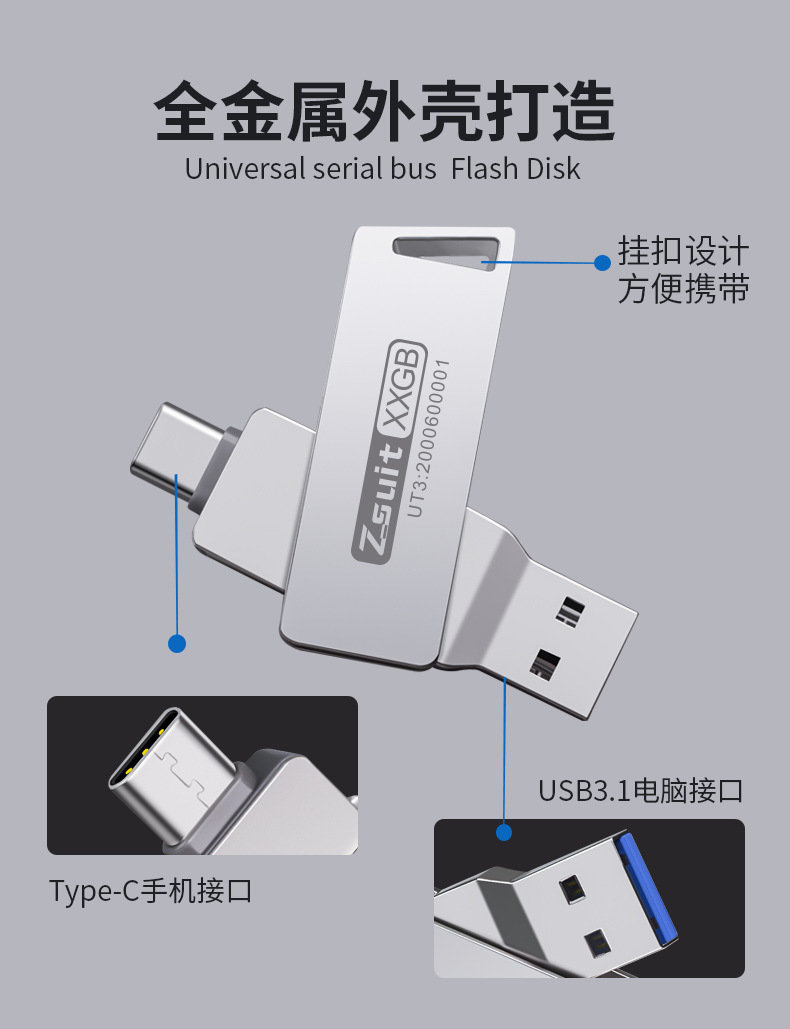 全金属外壳打造
Universal serial bus Flash Disk

挂扣设计
方便携带

Zsuit XXGB
UT3:2000600001

USB3.1电脑接口

Type-C手机接口