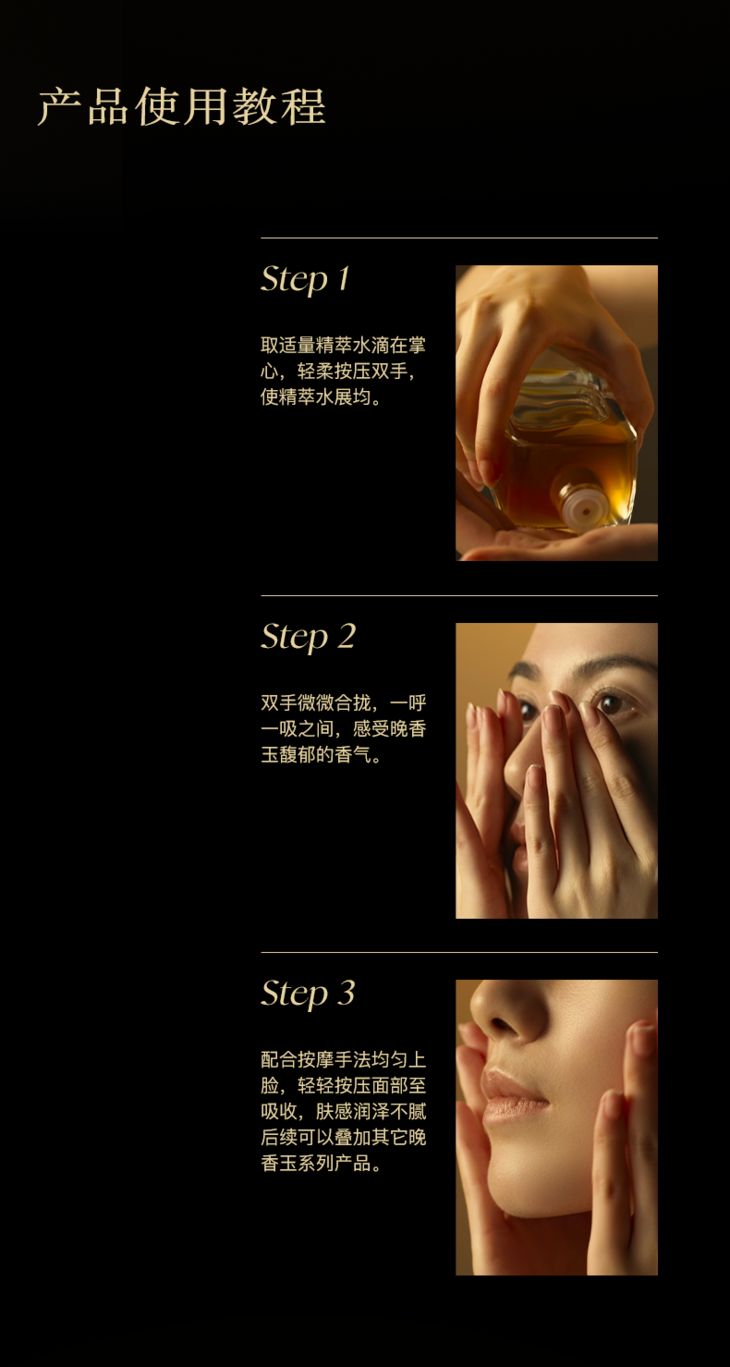 产品使用教程

Step 1

取适量精萃水滴在掌心，轻柔按压双手，使精萃水展均。

Step 2

双手微微合拢，一呼一吸之间，感受晚香玉馥郁的香气。

Step 3

配合按摩手法均匀上脸，轻轻按压面部至吸收，肤感润泽不腻后续可以叠加其它晚香玉系列产品。