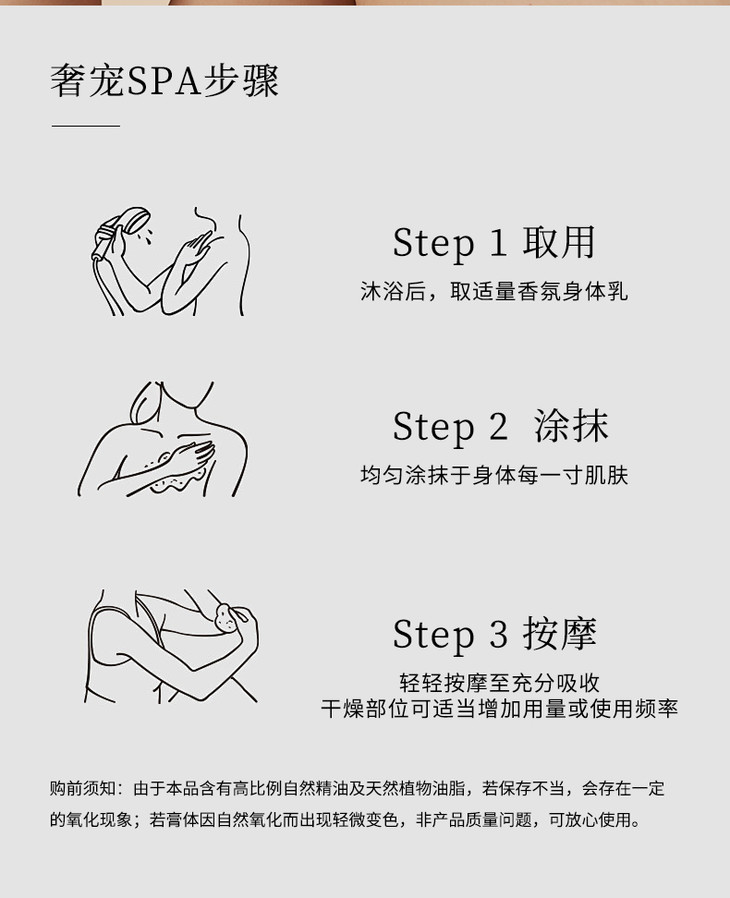 奢宠SPA步骤

Step 1 取用

沐浴后，取适量香氛身体乳

Step 2 涂抹

均匀涂抹于身体每一寸肌肤

Step 3 按摩

轻轻按摩至充分吸收
干燥部位可适当增加用量或使用频率

购前须知：由于本品含有高比例自然精油及天然植物油脂，若保存不当，会存在一定的氧化现象；若膏体因自然氧化而出现轻微变色，非产品质量问题，可放心使用。