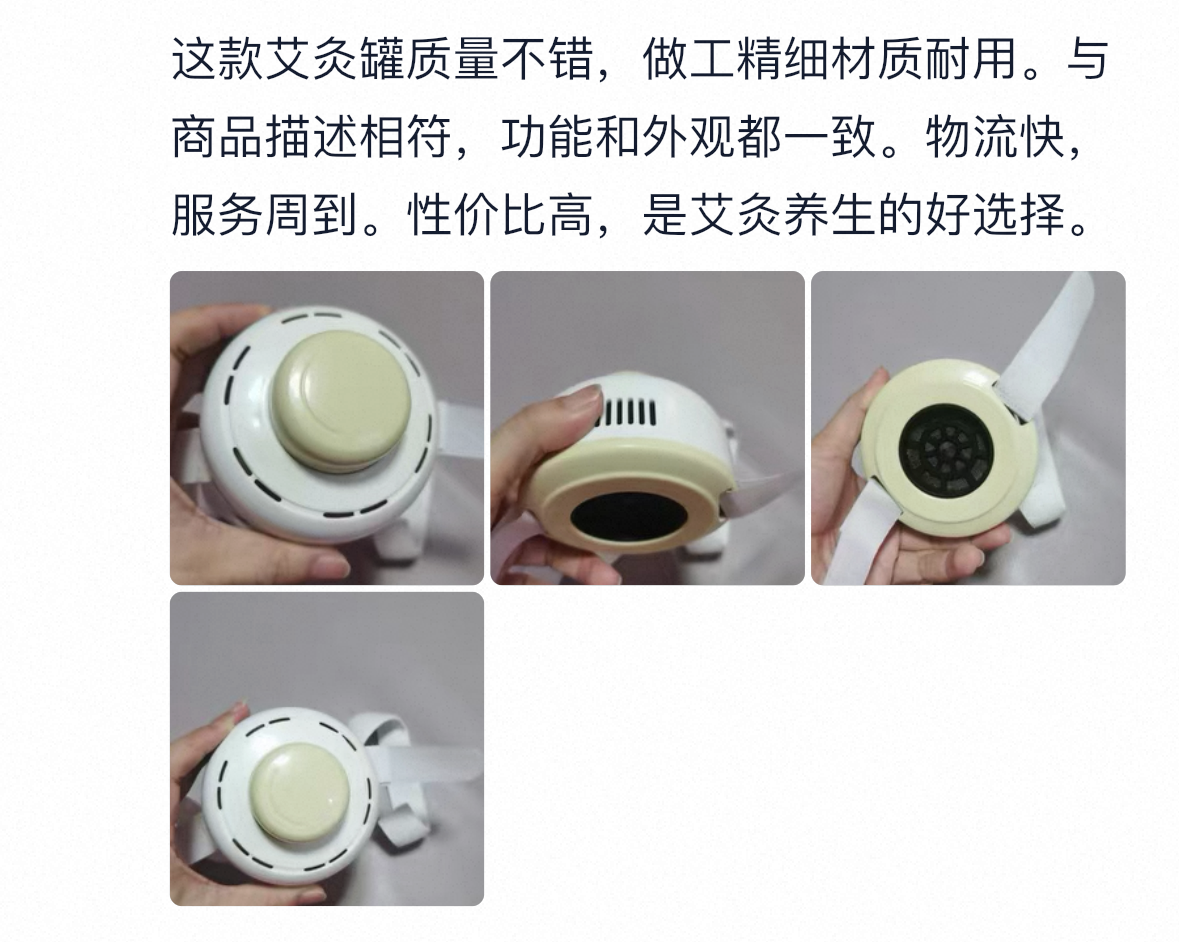 这款艾灸罐质量不错，做工精细材质耐用。与商品描述相符，功能和外观都一致。物流快，服务周到。性价比高，是艾灸养生的好选择。