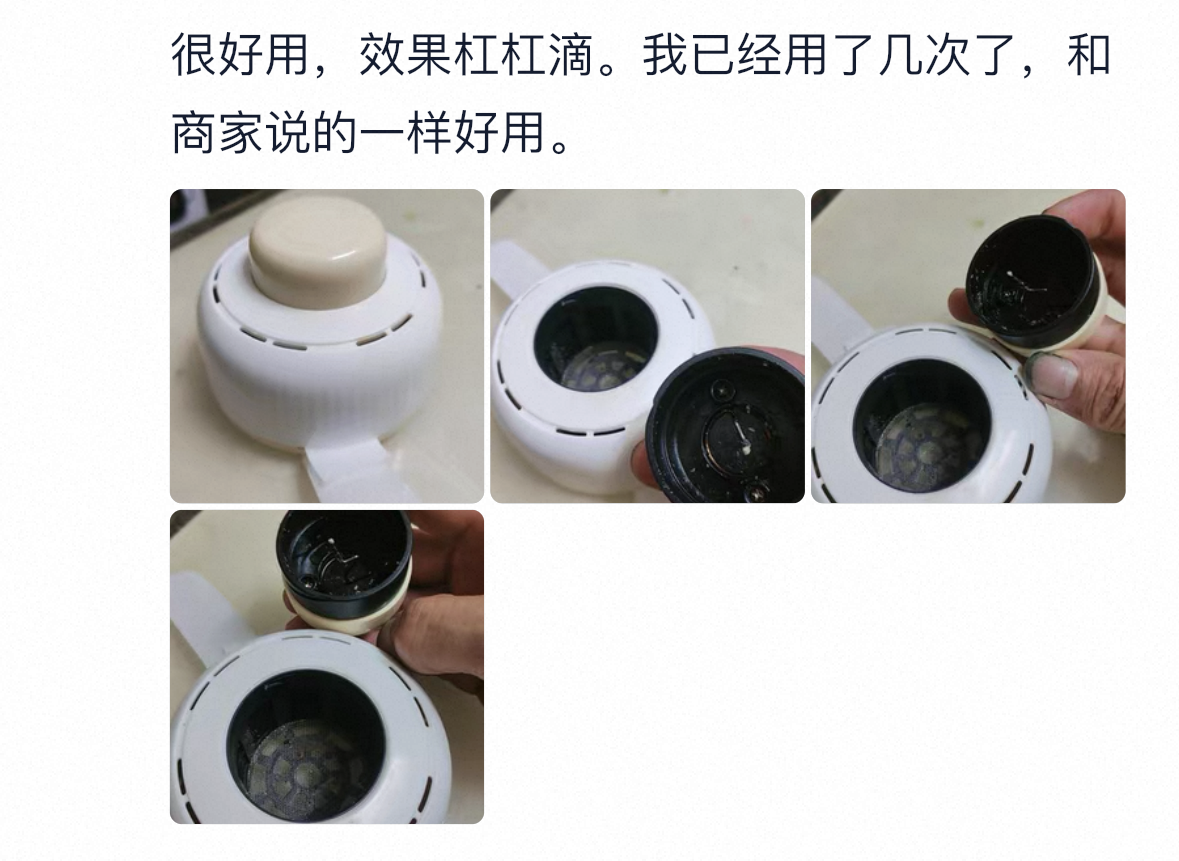 很好用，效果杠杠滴。我已经用了几次了，和商家说的一样好用。