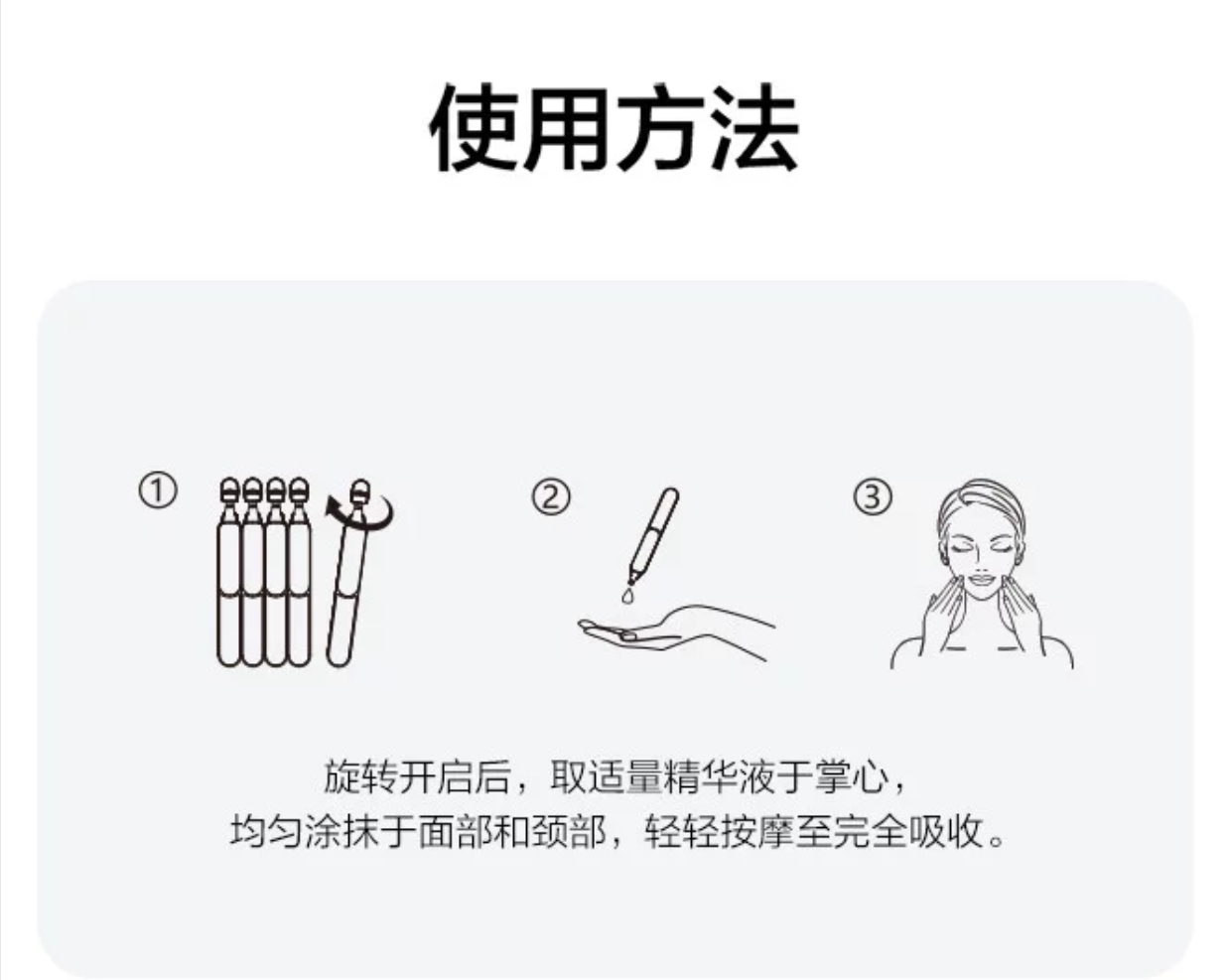 使用方法

①

②

③

旋转开启后，取适量精华液于掌心，
均匀涂抹于面部和颈部，轻轻按摩至完全吸收。