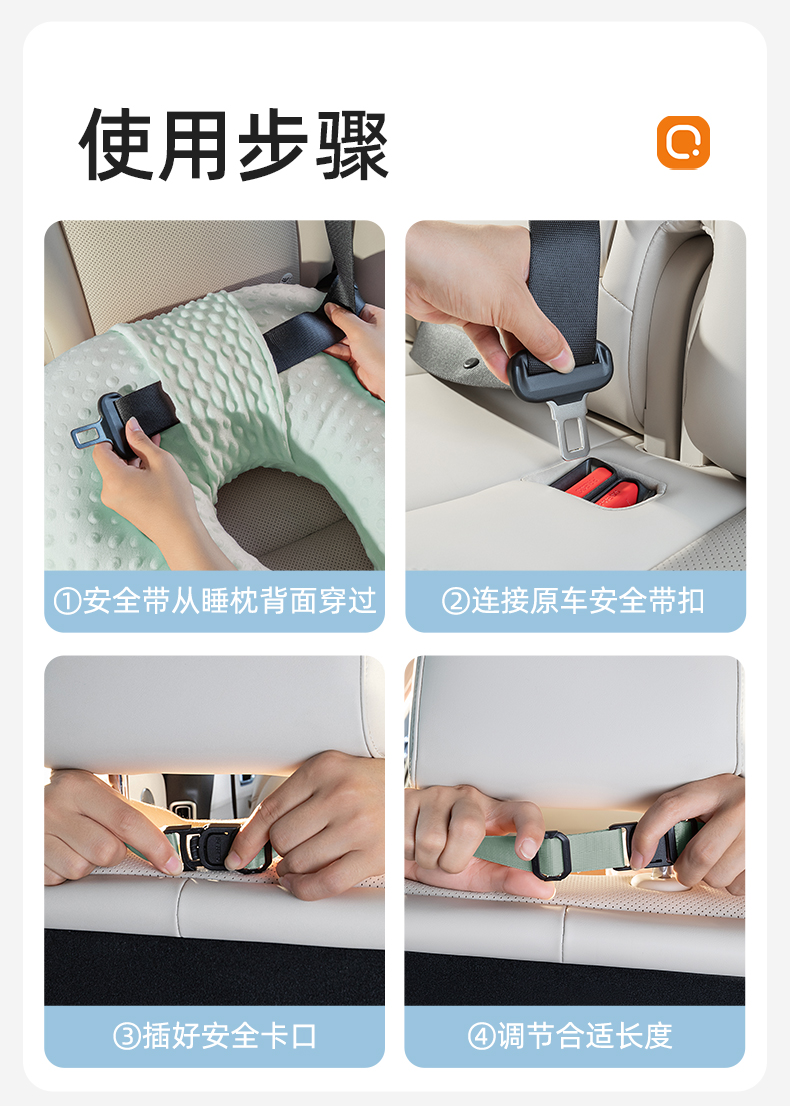 使用步骤

①安全带从睡枕背面穿过

②连接原车安全带扣

③插好安全卡口

④调节合适长度