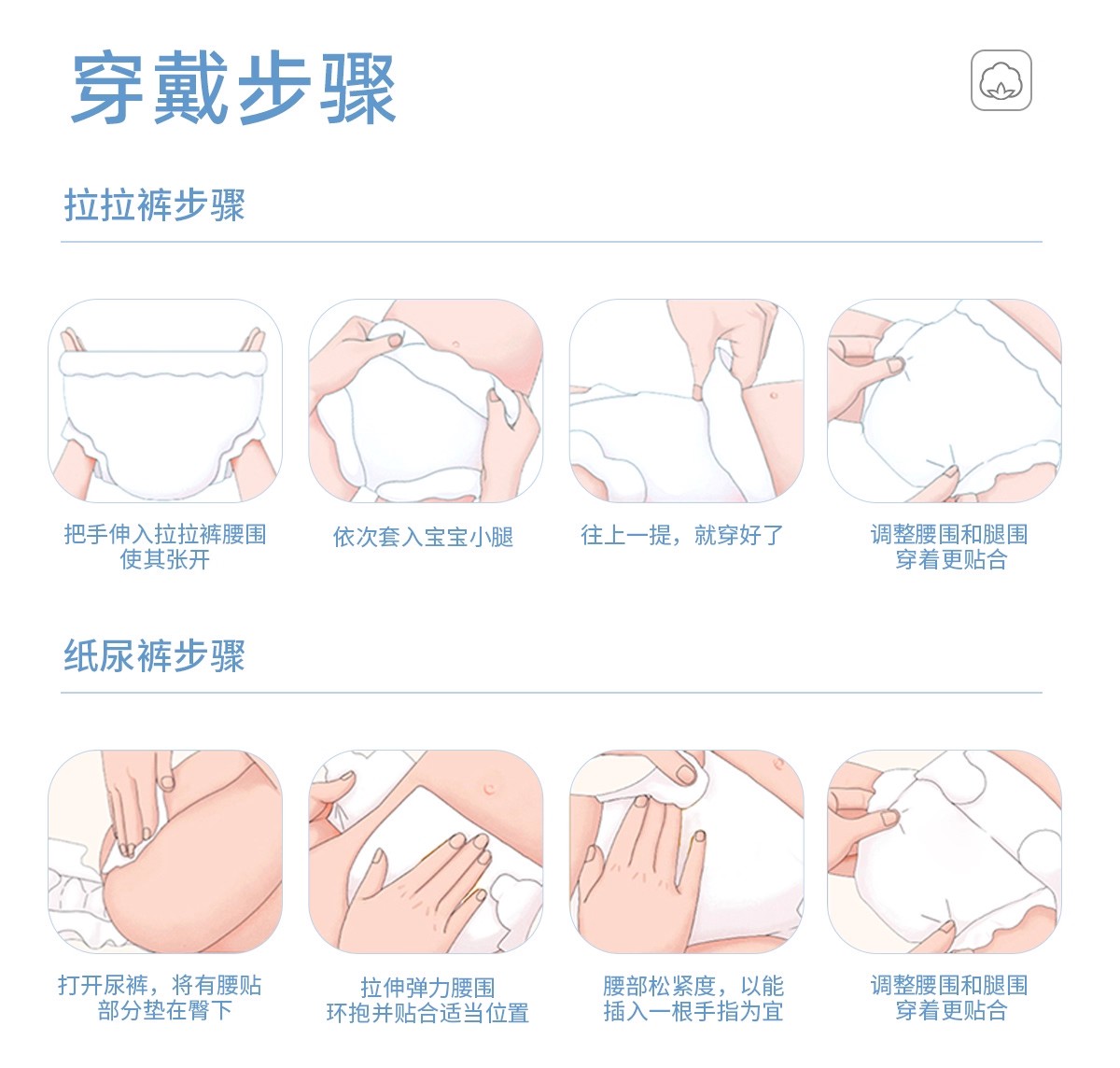 穿戴步骤

拉拉裤步骤

把手伸入拉拉裤腰围使其张开

依次套入宝宝小腿

往上一提，就穿好了

调整腰围和腿围穿着更贴合

纸尿裤步骤

打开尿裤，将有腰贴部分垫在臀下

拉伸弹力腰围环抱并贴合适当位置

腰部松紧度，以能插入一根手指为宜

调整腰围和腿围穿着更贴合