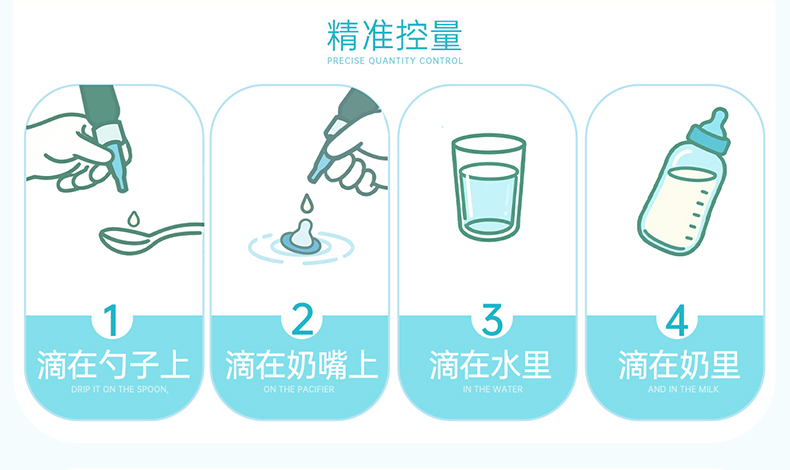 精准控量
PRECISE QUANTITY CONTROL

1
滴在勺子上
DRIP IT ON THE SPOON,

2
滴在奶嘴上
ON THE PACIFIER

3
滴在水里
IN THE WATER

4
滴在奶里
AND IN THE MILK