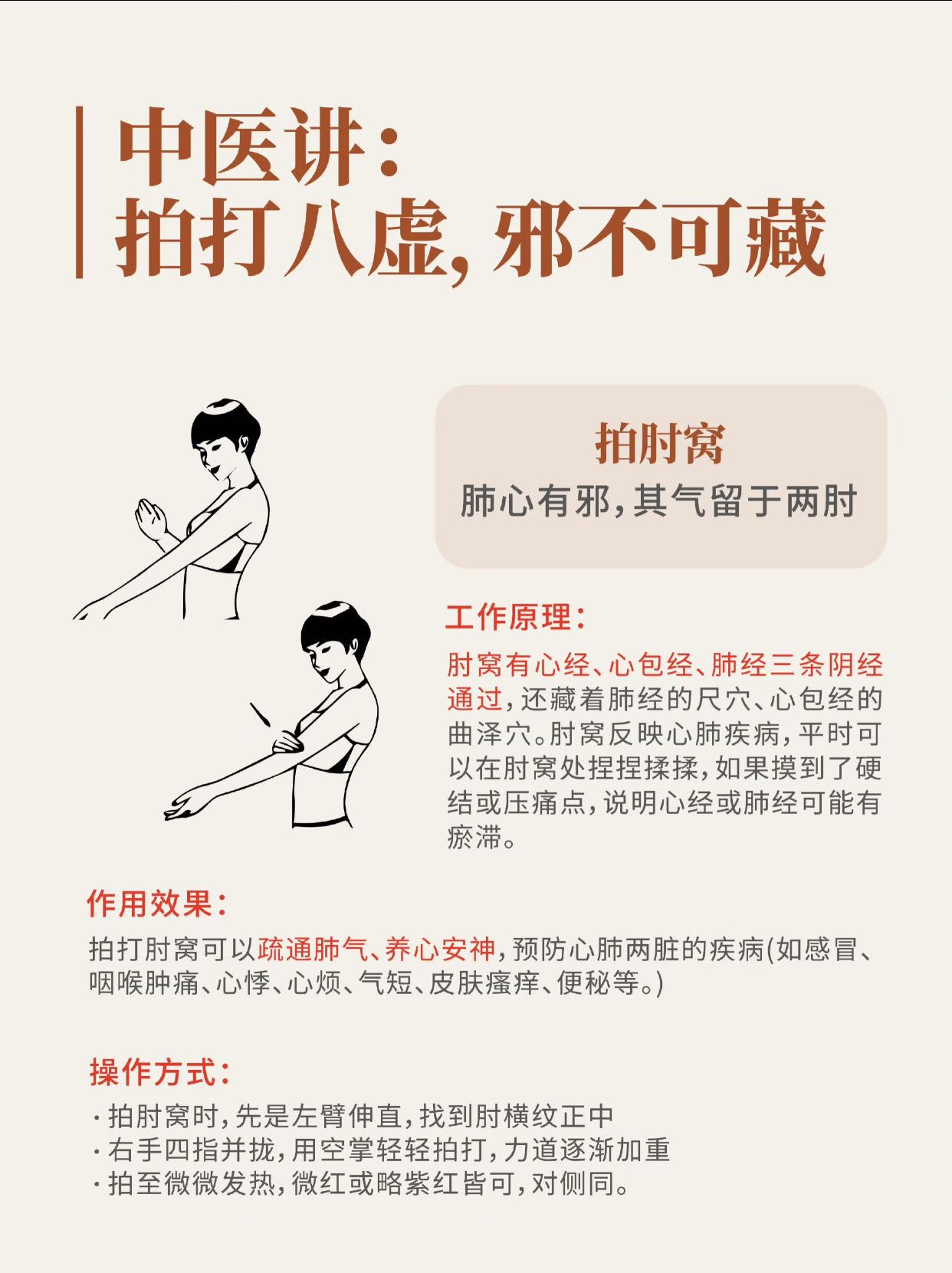 中医讲：
拍打八虚，邪不可藏

拍肘窝
肺心有邪，其气留于两肘

工作原理：
肘窝有心经、心包经、肺经三条阴经通过，还藏着肺经的尺穴、心包经的曲泽穴。肘窝反映心肺疾病，平时可以在肘窝处捏捏揉揉，如果摸到了硬结或压痛点，说明心经或肺经可能有瘀滞。

作用效果：
拍打肘窝可以疏通肺气、养心安神，预防心肺两脏的疾病(如感冒、咽喉肿痛、心悸、心烦、气短、皮肤瘙痒、便秘等。)

操作方式：
· 拍肘窝时，先是左臂伸直，找到肘横纹正中
· 右手四指并拢，用空掌轻轻拍打，力道逐渐加重
· 拍至微微发热，微红或略紫红皆可，对侧同。