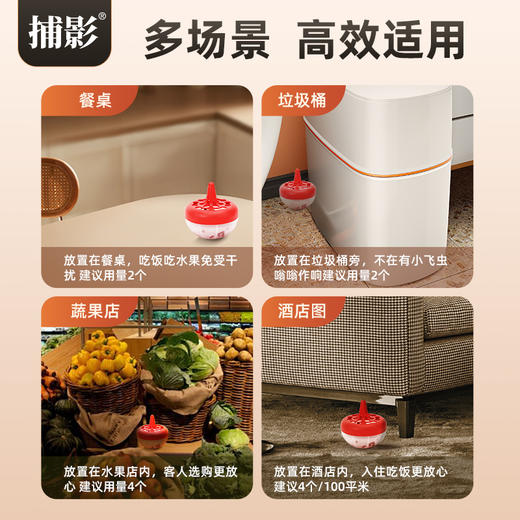 捕影®

多场景 高效适用

餐桌

放置在餐桌，吃饭吃水果免受干扰 建议用量2个

垃圾桶

放置在垃圾桶旁，不在有小飞虫嗡嗡作响建议用量2个

蔬果店

放置在水果店内，客人选购更放心 建议用量4个

酒店图

放置在酒店内，入住吃饭更放心 建议4个/100平米