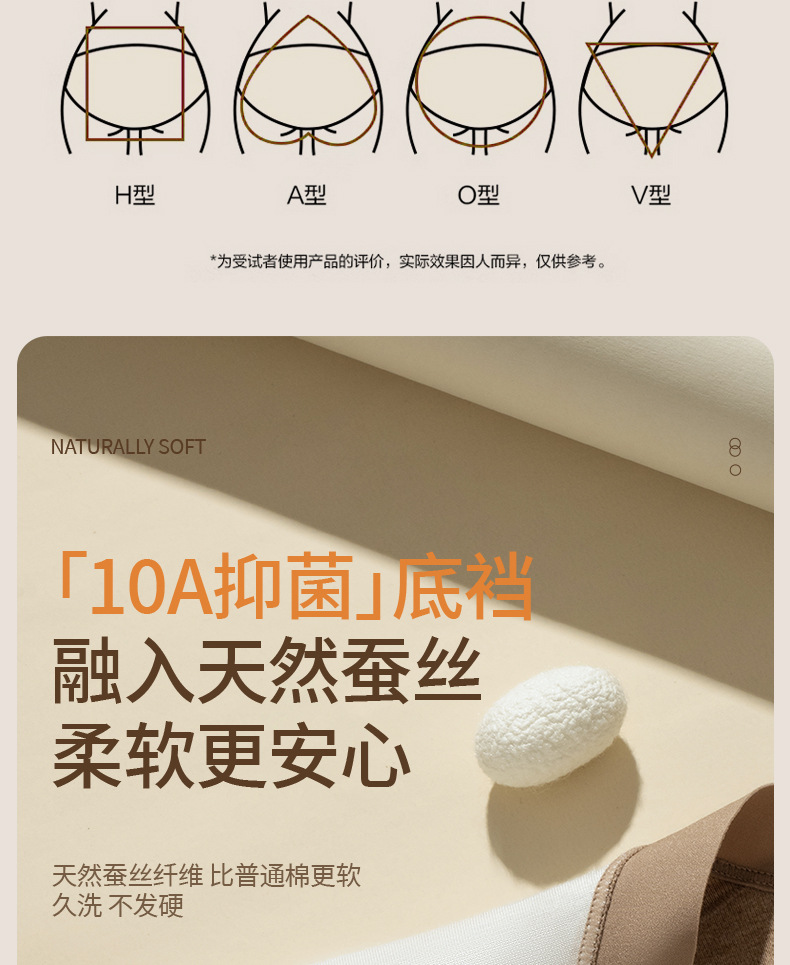 H型　A型　O型　V型

*为受试者使用产品的评价，实际效果因人而异，仅供参考。

NATURALLY SOFT

「10A抑菌」底裆
融入天然蚕丝
柔软更安心

天然蚕丝纤维 比普通棉更软
久洗 不发硬