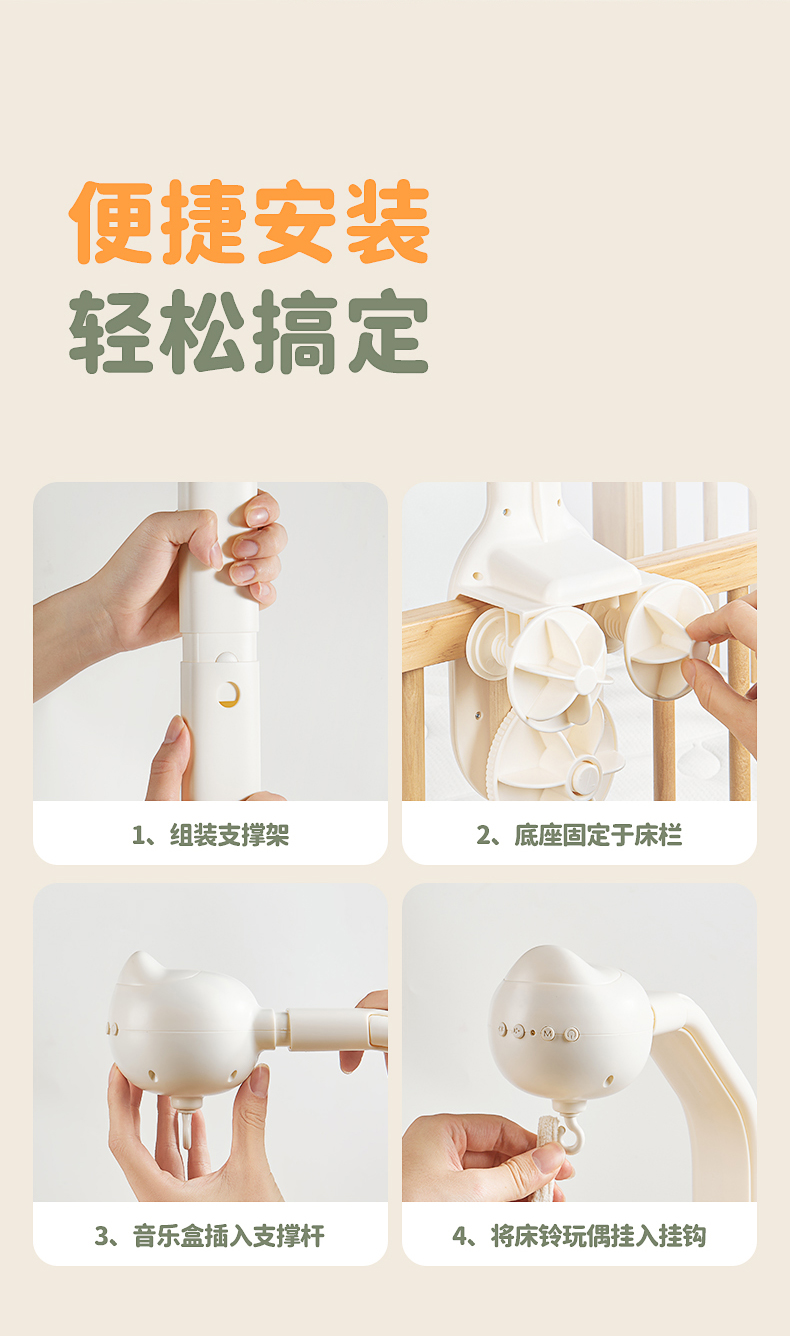 便捷安装
轻松搞定

1、组装支撑架

2、底座固定于床栏

3、音乐盒插入支撑杆

4、将床铃玩偶挂入挂钩