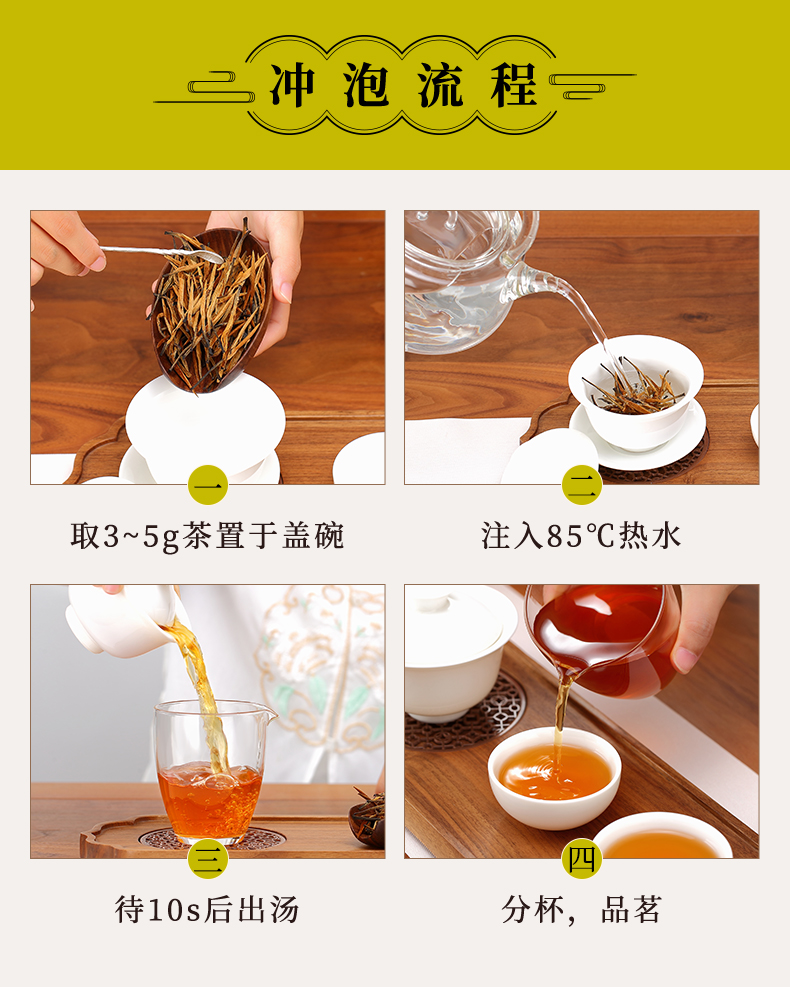 冲泡流程

一
取3~5g茶置于盖碗

二
注入85℃热水

三
待10s后出汤

四
分杯，品茗