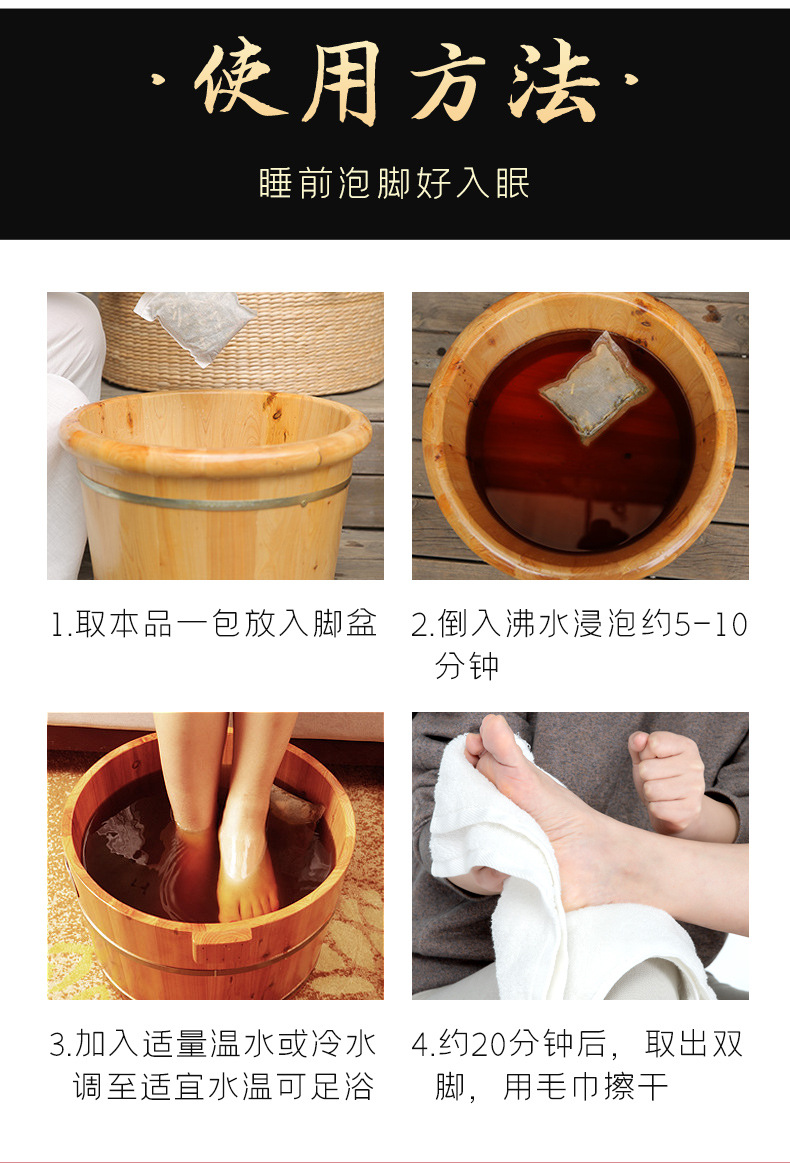 ·使用方法·

睡前泡脚好入眠

1.取本品一包放入脚盆

2.倒入沸水浸泡约5-10分钟

3.加入适量温水或冷水调至适宜水温可足浴

4.约20分钟后，取出双脚，用毛巾擦干