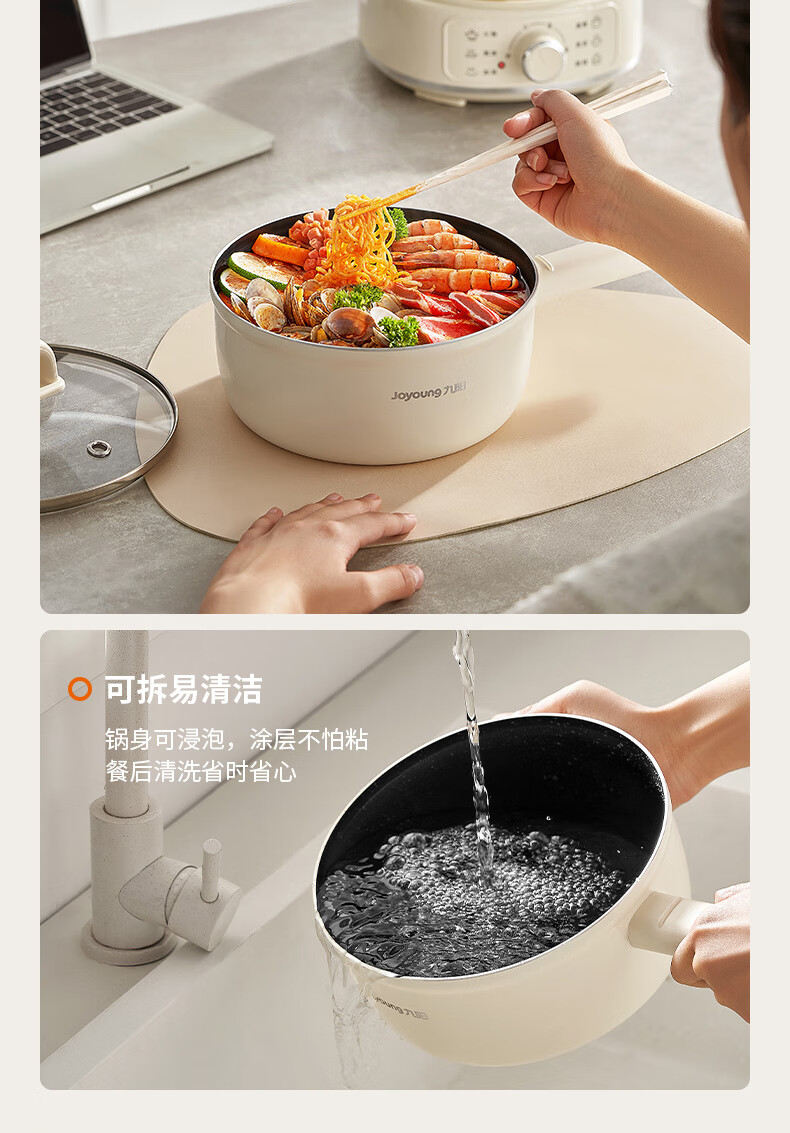 Joyoung 九阳

可拆易清洁

锅身可浸泡，涂层不怕粘
餐后清洗省时省心

Joyoung 九阳