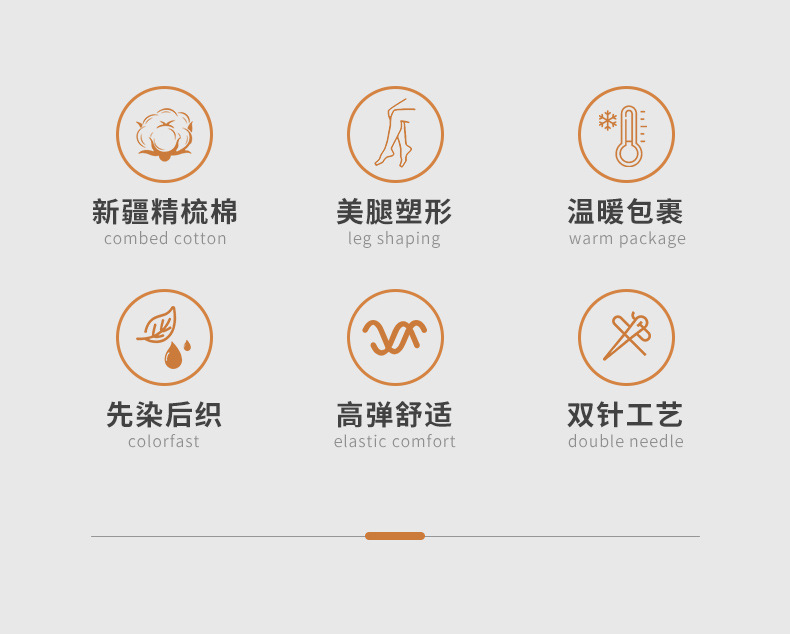 新疆精梳棉
combed cotton

美腿塑形
leg shaping

温暖包裹
warm package

先染后织
colorfast

高弹舒适
elastic comfort

双针工艺
double needle