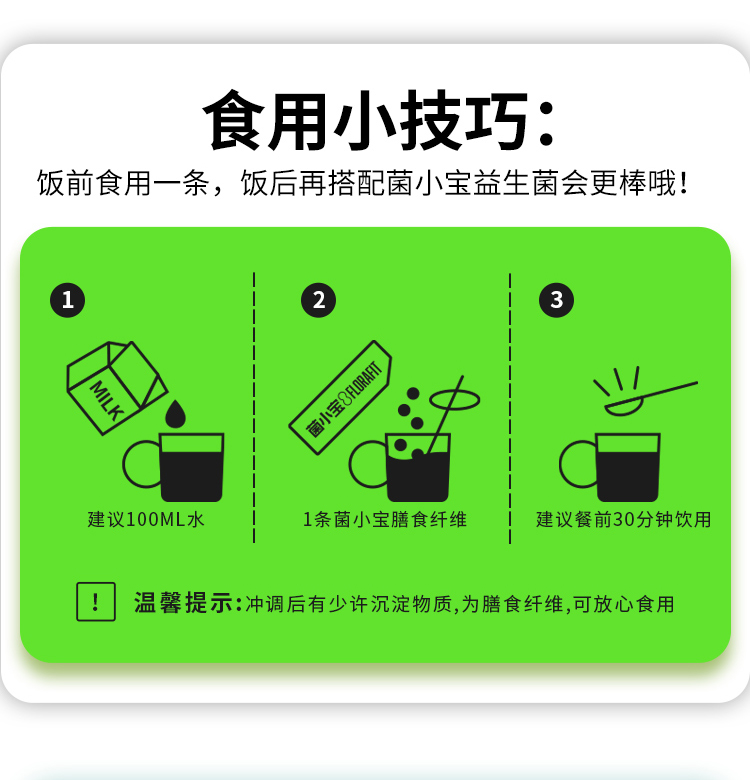 食用小技巧:

饭前食用一条，饭后再搭配菌小宝益生菌会更棒哦!

1

MILK

建议100ML水

2

菌小宝 FLORAFIT

1条菌小宝膳食纤维

3

建议餐前30分钟饮用

!

温馨提示:冲调后有少许沉淀物质,为膳食纤维,可放心食用