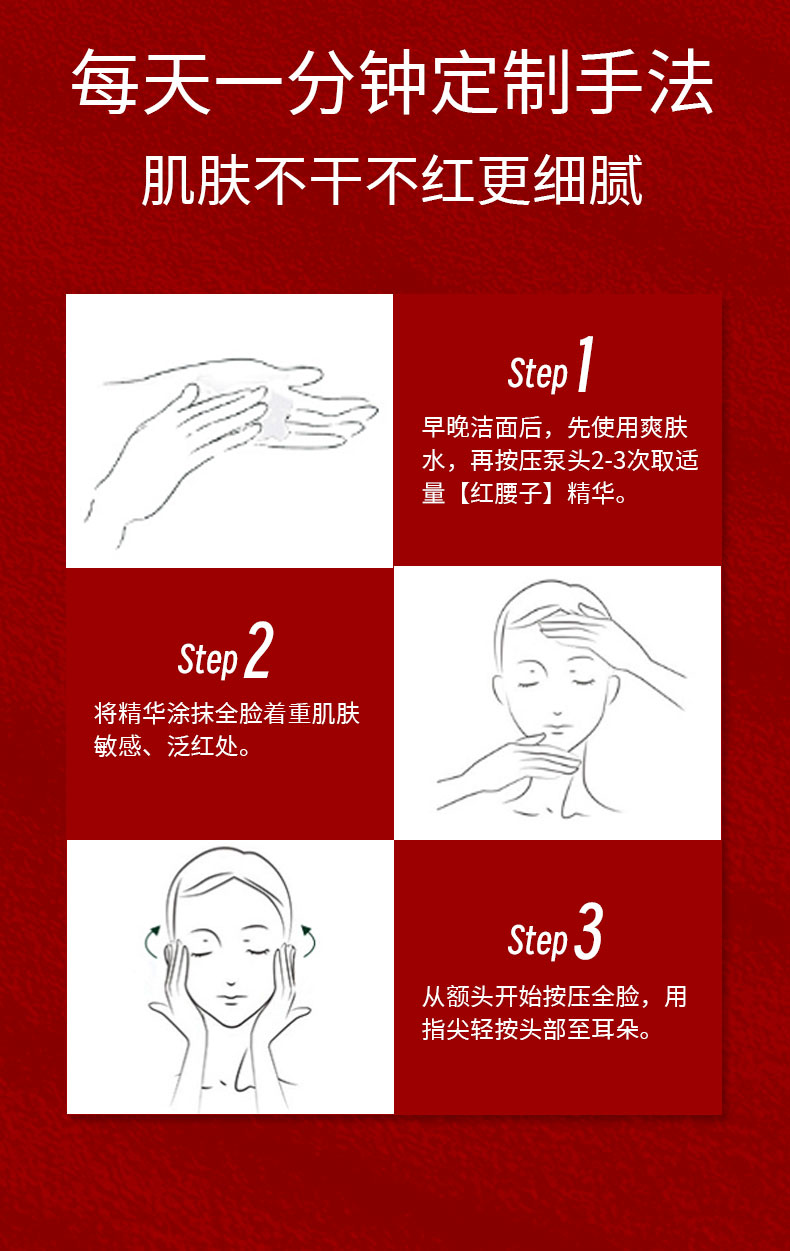 每天一分钟定制手法
肌肤不干不红更细腻

Step 1
早晚洁面后，先使用爽肤水，再按压泵头2-3次取适量【红腰子】精华。

Step 2
将精华涂抹全脸着重肌肤敏感、泛红处。

Step 3
从额头开始按压全脸，用指尖轻按头部至耳朵。