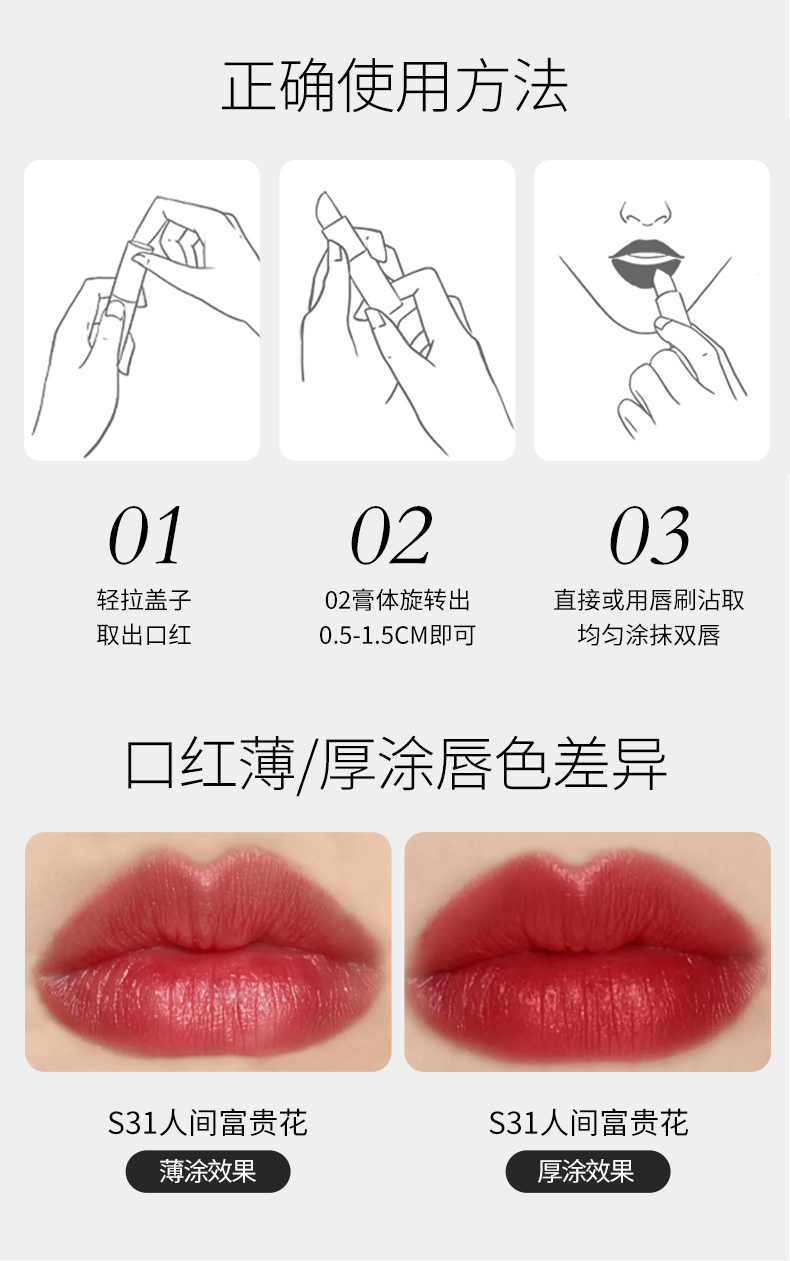 正确使用方法

01
轻拉盖子
取出口红

02
02膏体旋转出
0.5-1.5CM即可

03
直接或用唇刷沾取
均匀涂抹双唇

口红薄/厚涂唇色差异

S31人间富贵花
薄涂效果

S31人间富贵花
厚涂效果