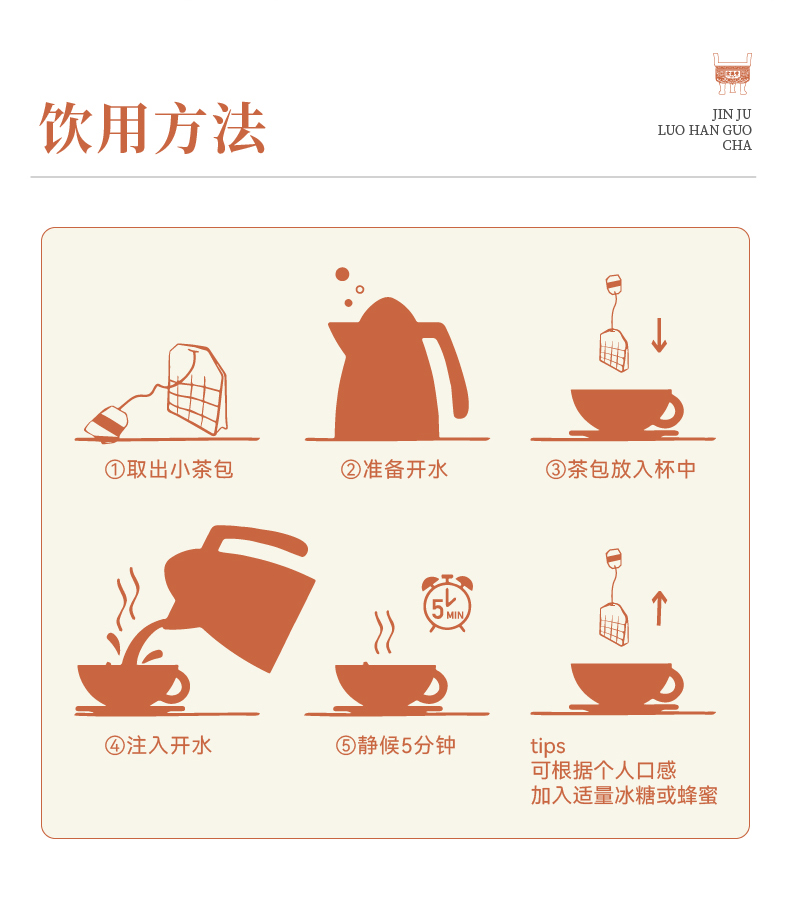 饮用方法

JIN JU
LUO HAN GUO
CHA

①取出小茶包

②准备开水

③茶包放入杯中

④注入开水

5 MIN

⑤静候5分钟

tips
可根据个人口感
加入适量冰糖或蜂蜜