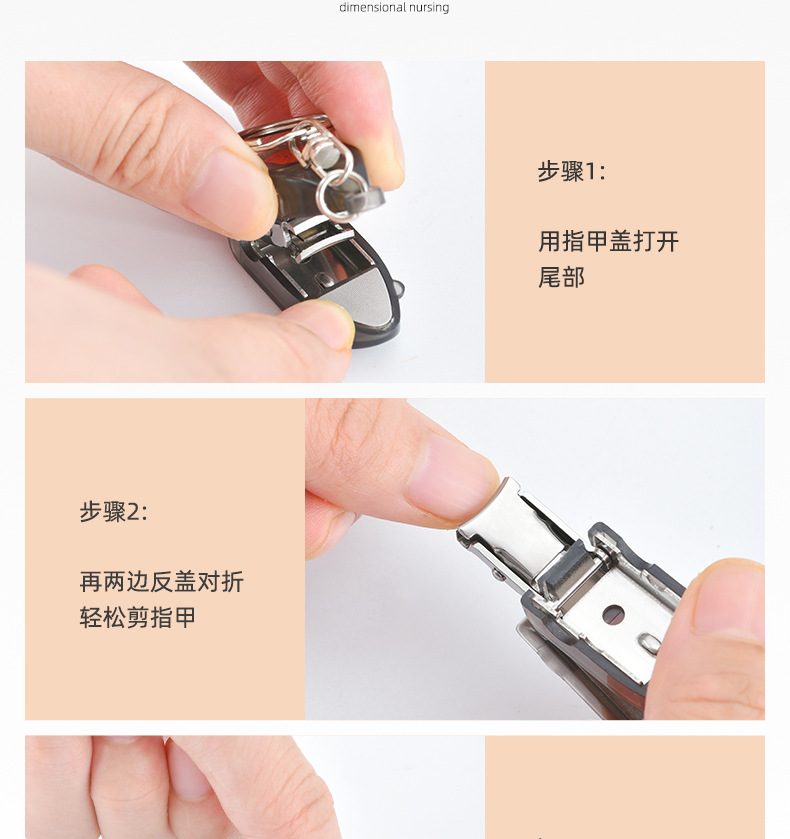 dimensional nursing

步骤1:

用指甲盖打开尾部

步骤2:

再两边反盖对折轻松剪指甲