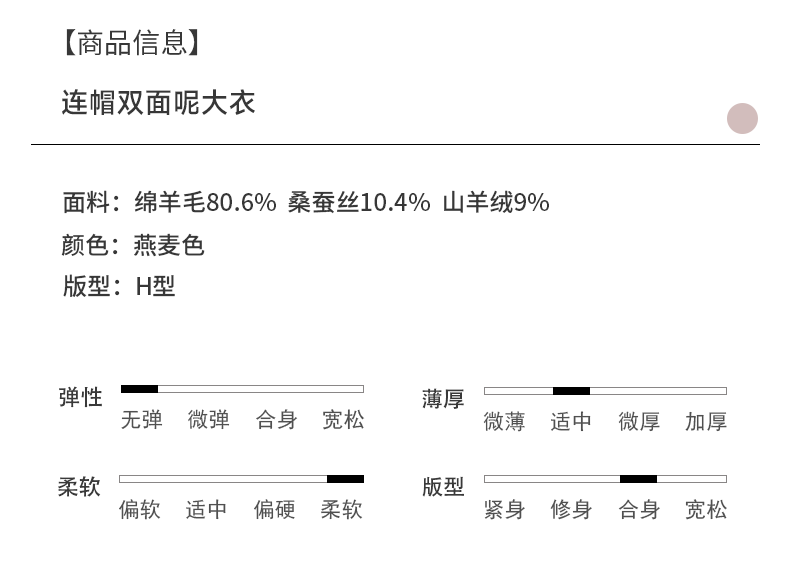 【商品信息】

连帽双面呢大衣

面料：绵羊毛80.6% 桑蚕丝10.4% 山羊绒9%
颜色：燕麦色
版型：H型

弹性
无弹 微弹 合身 宽松

柔软
偏软 适中 偏硬 柔软

薄厚
微薄 适中 微厚 加厚

版型
紧身 修身 合身 宽松