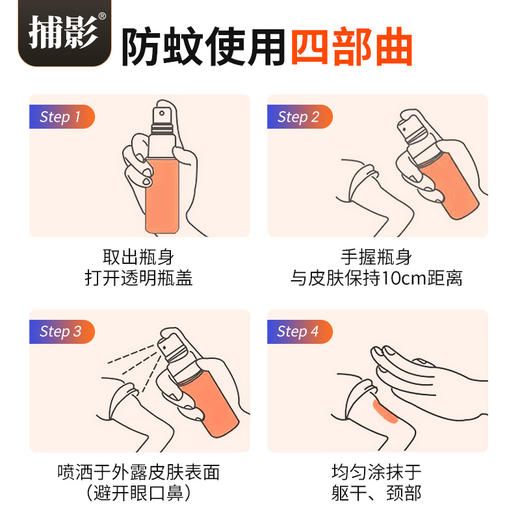 捕影®

防蚊使用四部曲

Step 1

取出瓶身
打开透明瓶盖

Step 2

手握瓶身
与皮肤保持10cm距离

Step 3

喷洒于外露皮肤表面
（避开眼口鼻）

Step 4

均匀涂抹于
躯干、颈部