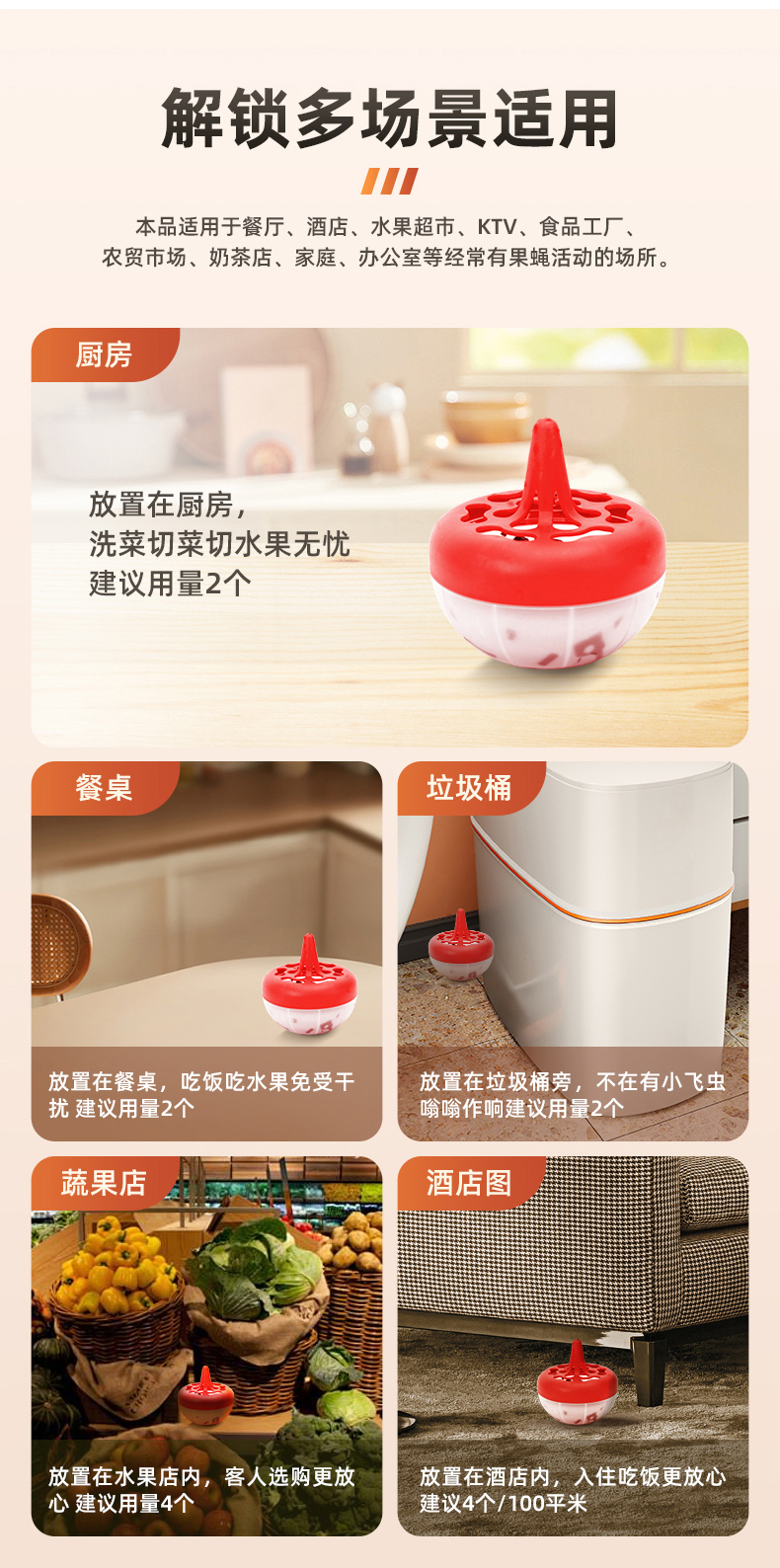 解锁多场景适用

本品适用于餐厅、酒店、水果超市、KTV、食品工厂、农贸市场、奶茶店、家庭、办公室等经常有果蝇活动的场所。

厨房

放置在厨房，
洗菜切菜切水果无忧
建议用量2个

餐桌

放置在餐桌，吃饭吃水果免受干扰 建议用量2个

垃圾桶

放置在垃圾桶旁，不在有小飞虫嗡嗡作响建议用量2个

蔬果店

放置在水果店内，客人选购更放心 建议用量4个

酒店图

放置在酒店内，入住吃饭更放心 建议4个/100平米